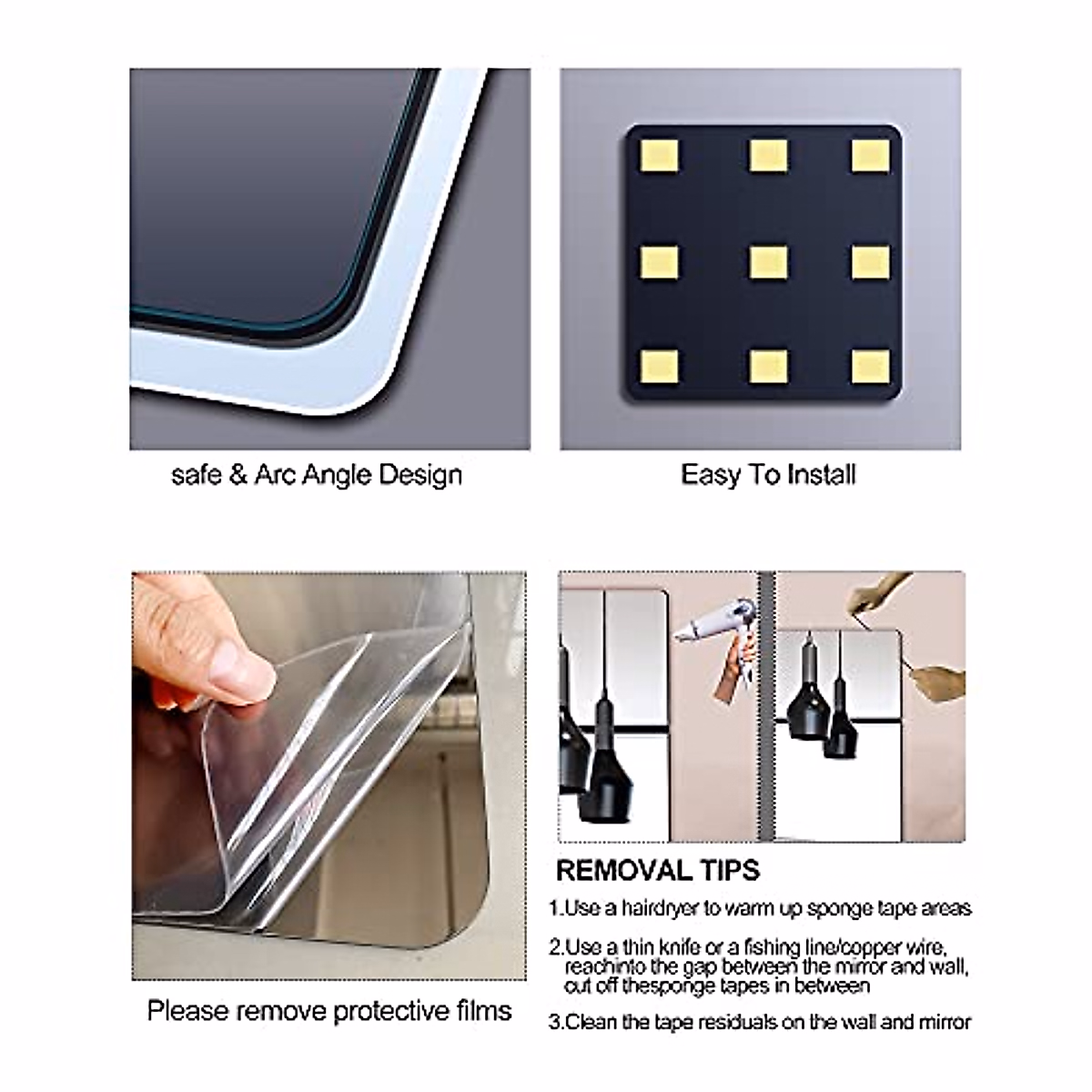 safe & Arc Angle Design

Easy To Install

Please remove protective films

REMOVAL TIPS

1.Use a hairdryer to warm up sponge tape areas

2.Use a thin knife or a fishing line/copper wire, reachinto the gap between the mirror and wall, cut off thesponge tapes in between

3.Clean the tape residuals on the wall and mirror