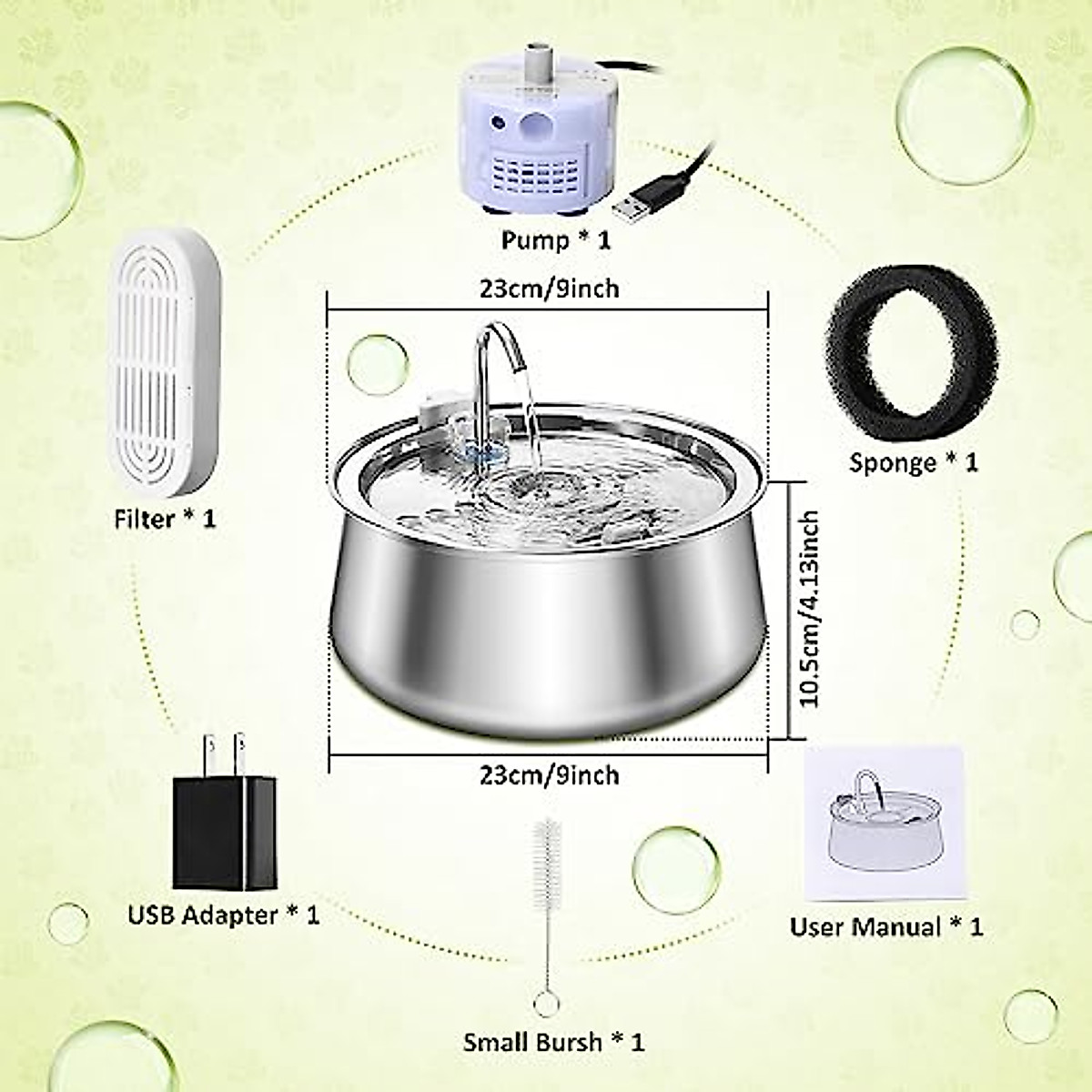 Pump * 1

23cm/9inch

Filter * 1

Sponge * 1

10.5cm/4.13inch

23cm/9inch

USB Adapter * 1

User Manual * 1

Small Bursh * 1