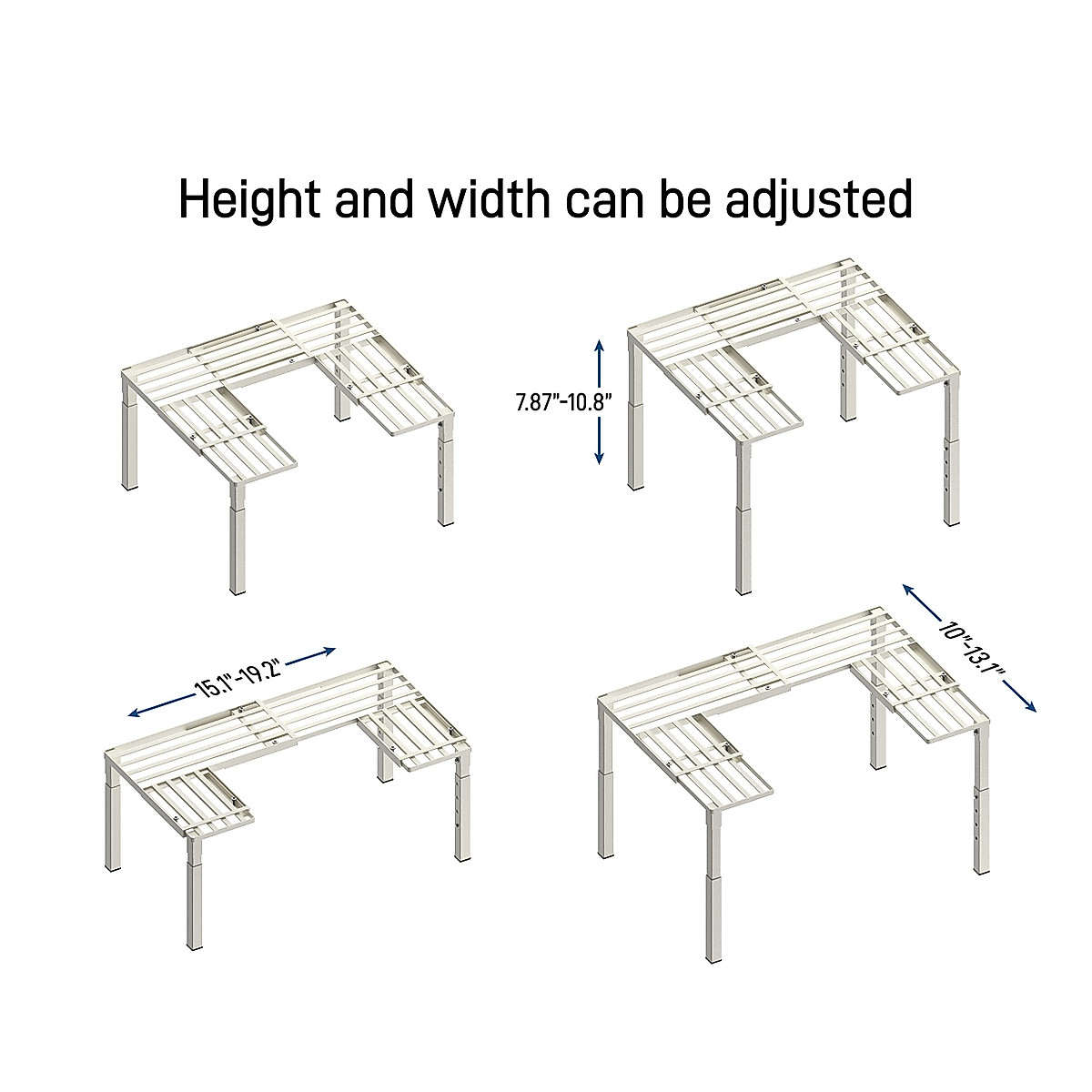 Height and width can be adjusted

7.87"-10.8"

15.1"-19.2"

10"-13.1"