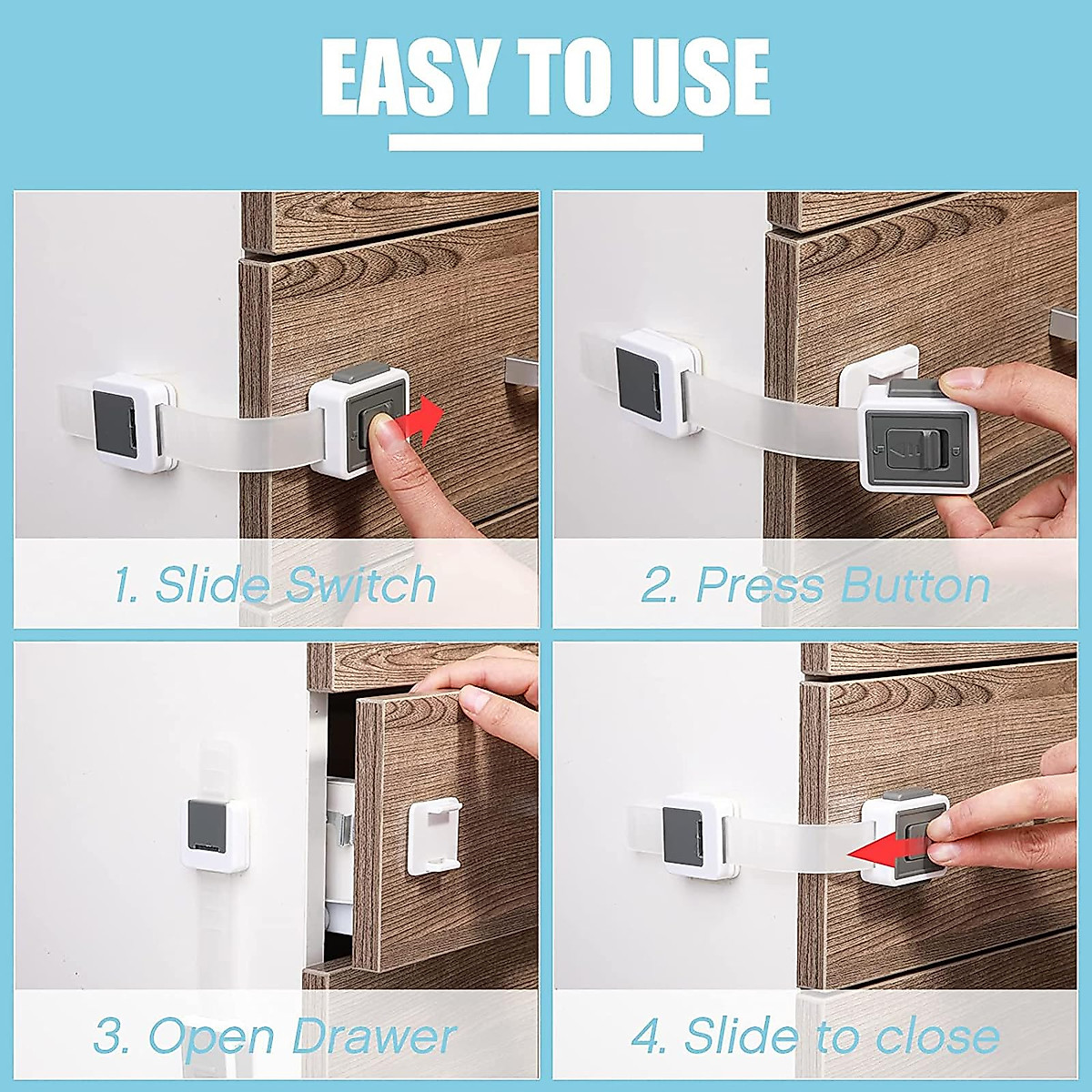 EASY TO USE

1. Slide Switch

2. Press Button

3. Open Drawer

4. Slide to close