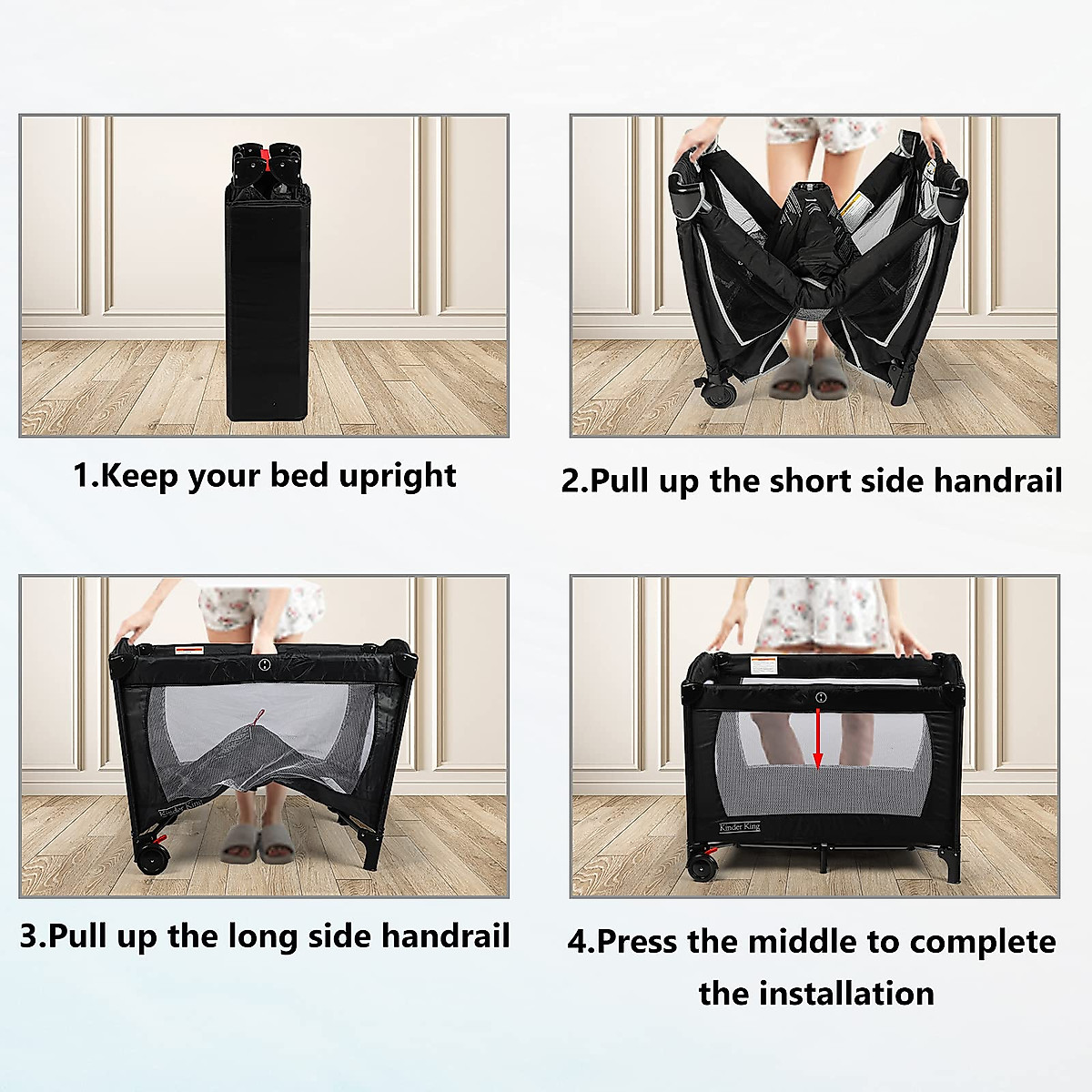 1.Keep your bed upright

2.Pull up the short side handrail

Kinder King

3.Pull up the long side handrail

Kinder King

4.Press the middle to complete the installation