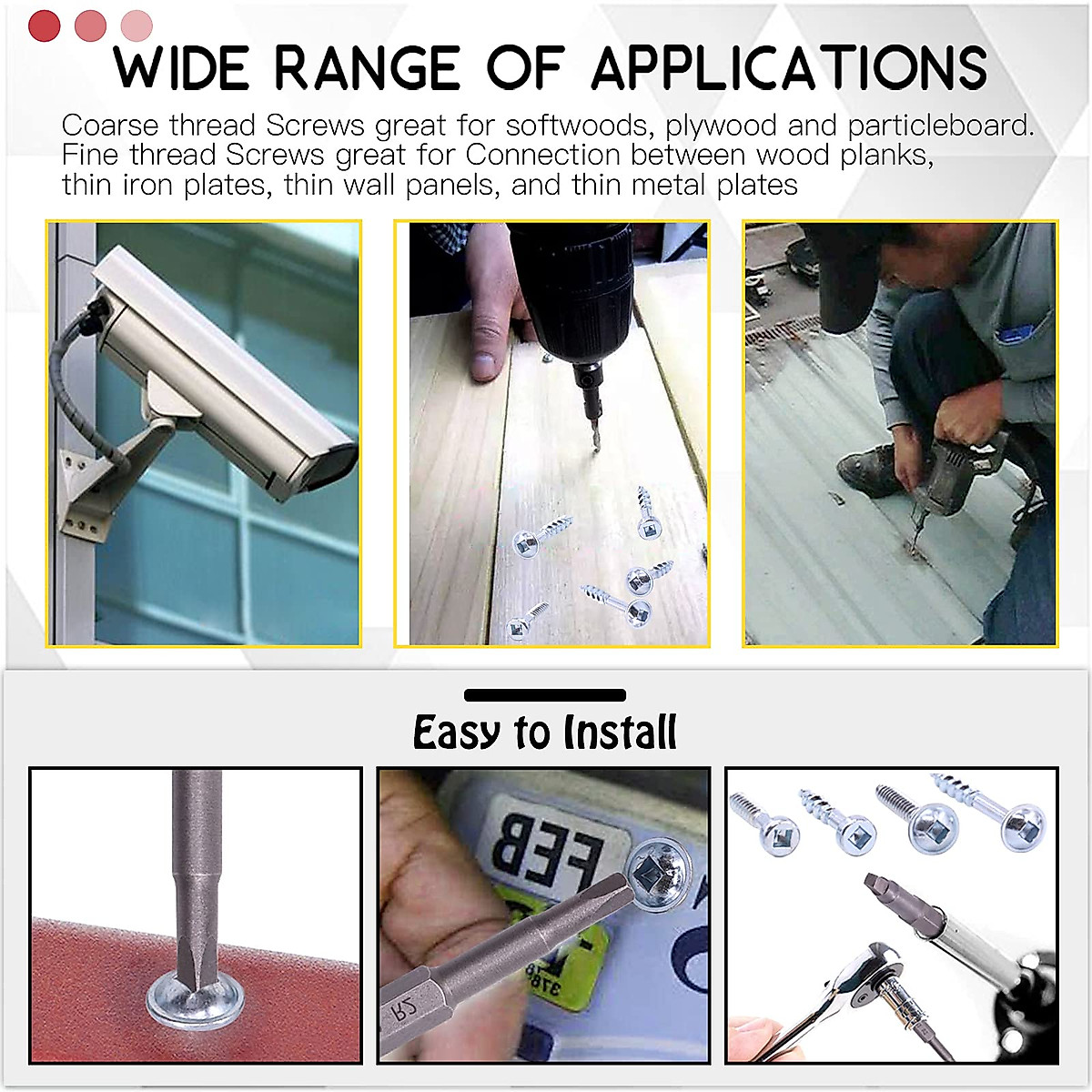 WIDE RANGE OF APPLICATIONS

Coarse thread Screws great for softwoods, plywood and particleboard. Fine thread Screws great for Connection between wood planks, thin iron plates, thin wall panels, and thin metal plates

Easy to Install

FEB

R2