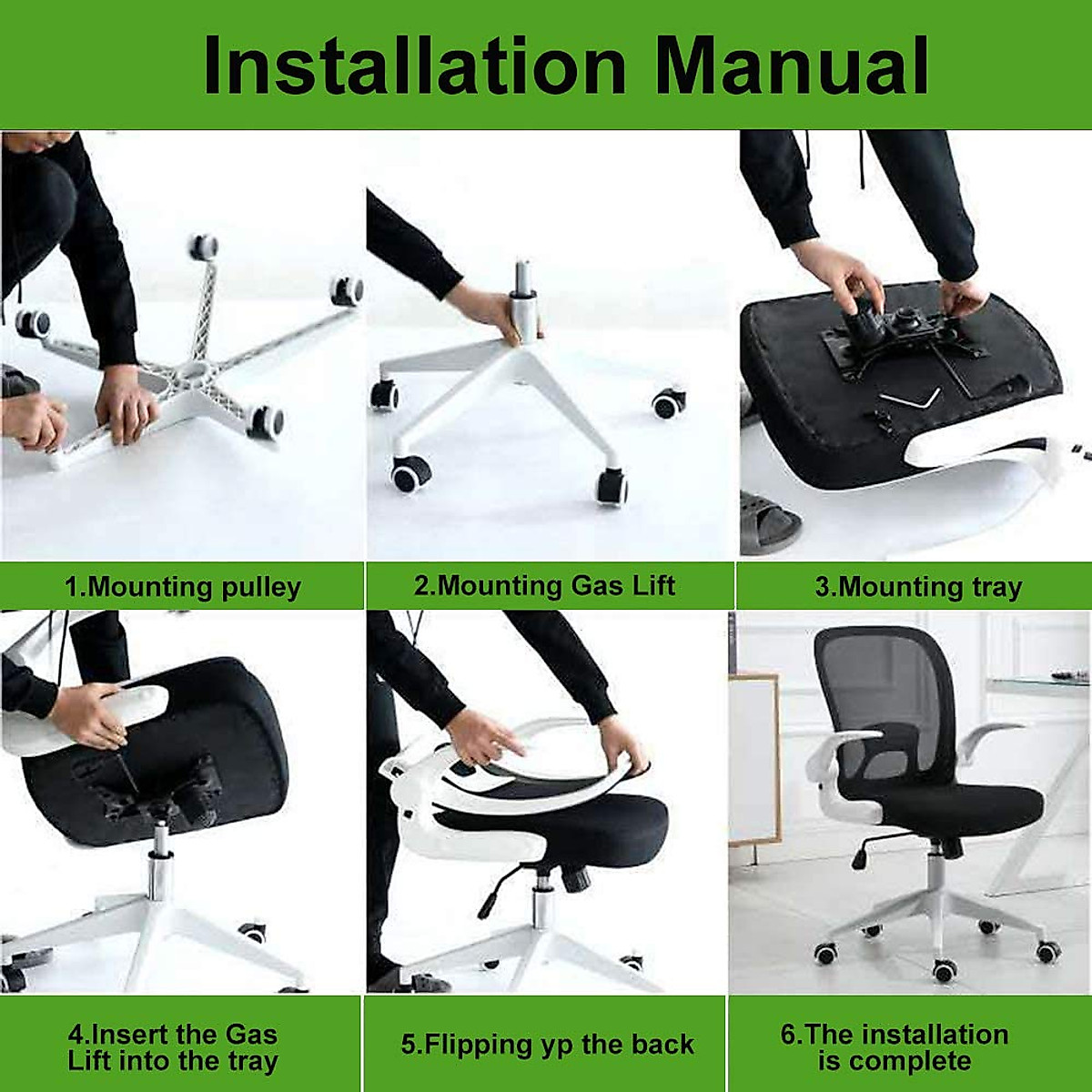 Installation Manual

1.Mounting pulley

2.Mounting Gas Lift

3.Mounting tray

4.Insert the Gas Lift into the tray

5.Flipping yp the back

6.The installation is complete