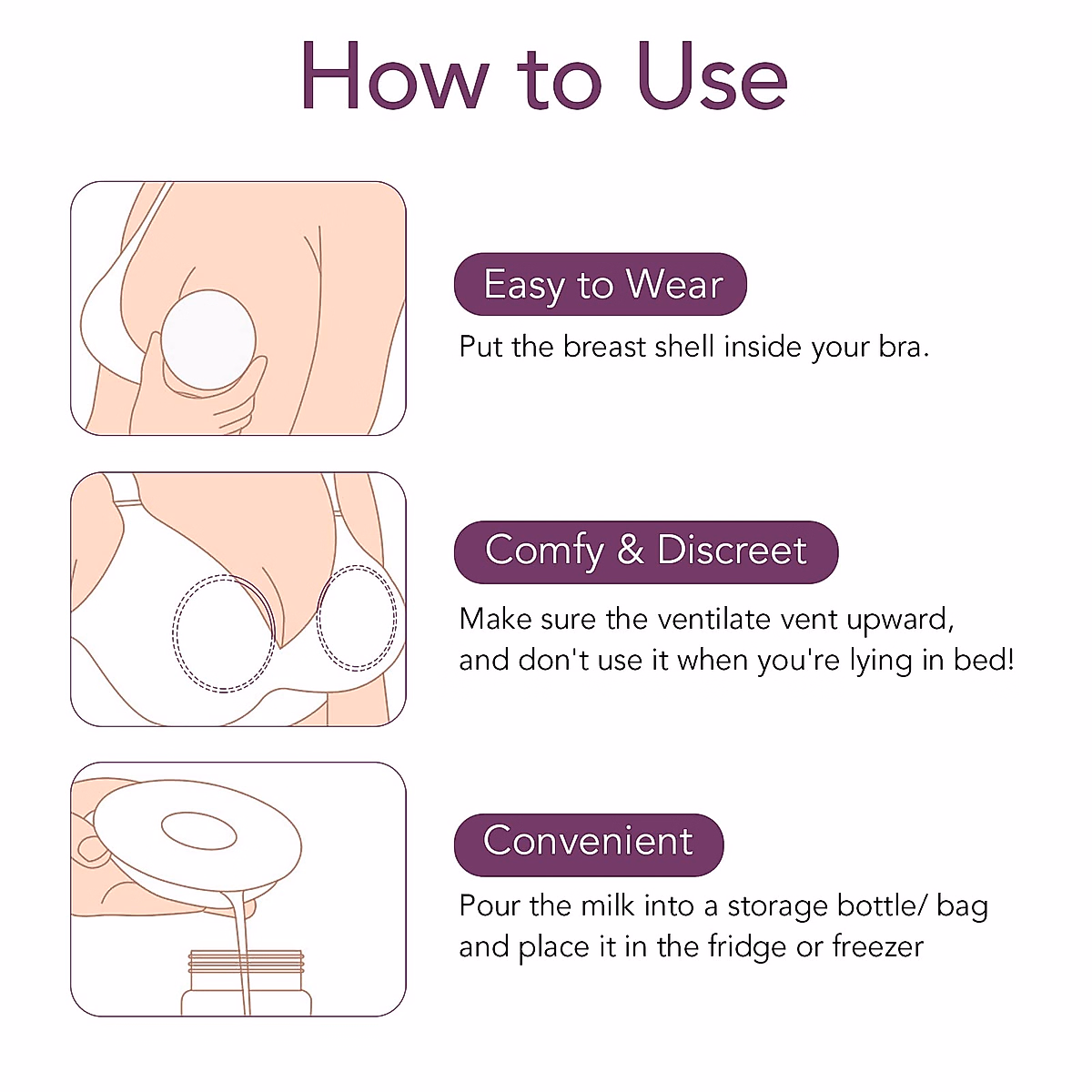 How to Use

Easy to Wear

Put the breast shell inside your bra.

Comfy & Discreet

Make sure the ventilate vent upward, and don't use it when you're lying in bed!

Convenient

Pour the milk into a storage bottle/ bag and place it in the fridge or freezer