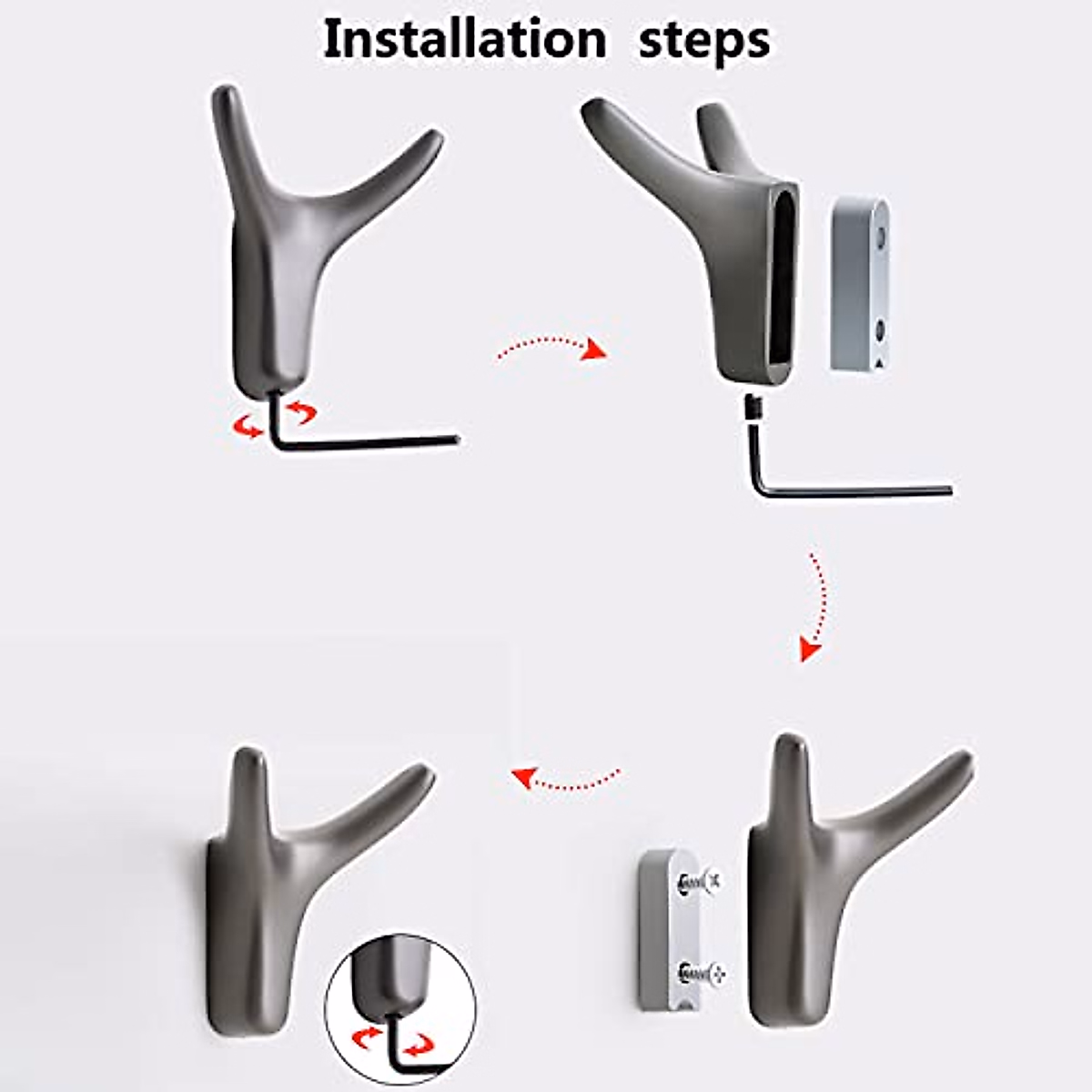 Installation steps