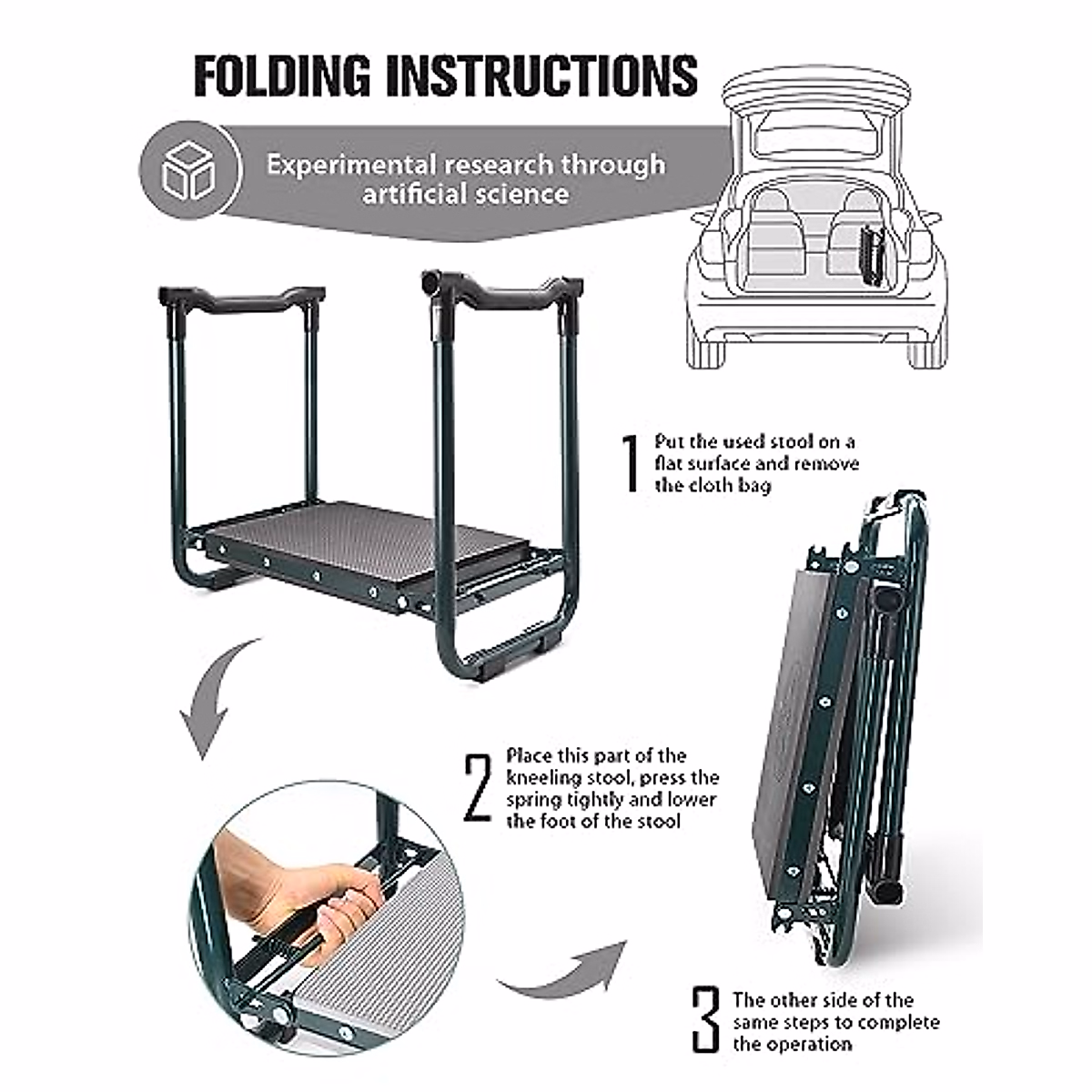 FOLDING INSTRUCTIONS

Experimental research through artificial science

1 Put the used stool on a flat surface and remove the cloth bag

2 Place this part of the kneeling stool, press the spring tightly and lower the foot of the stool

3 The other side of the same steps to complete the operation