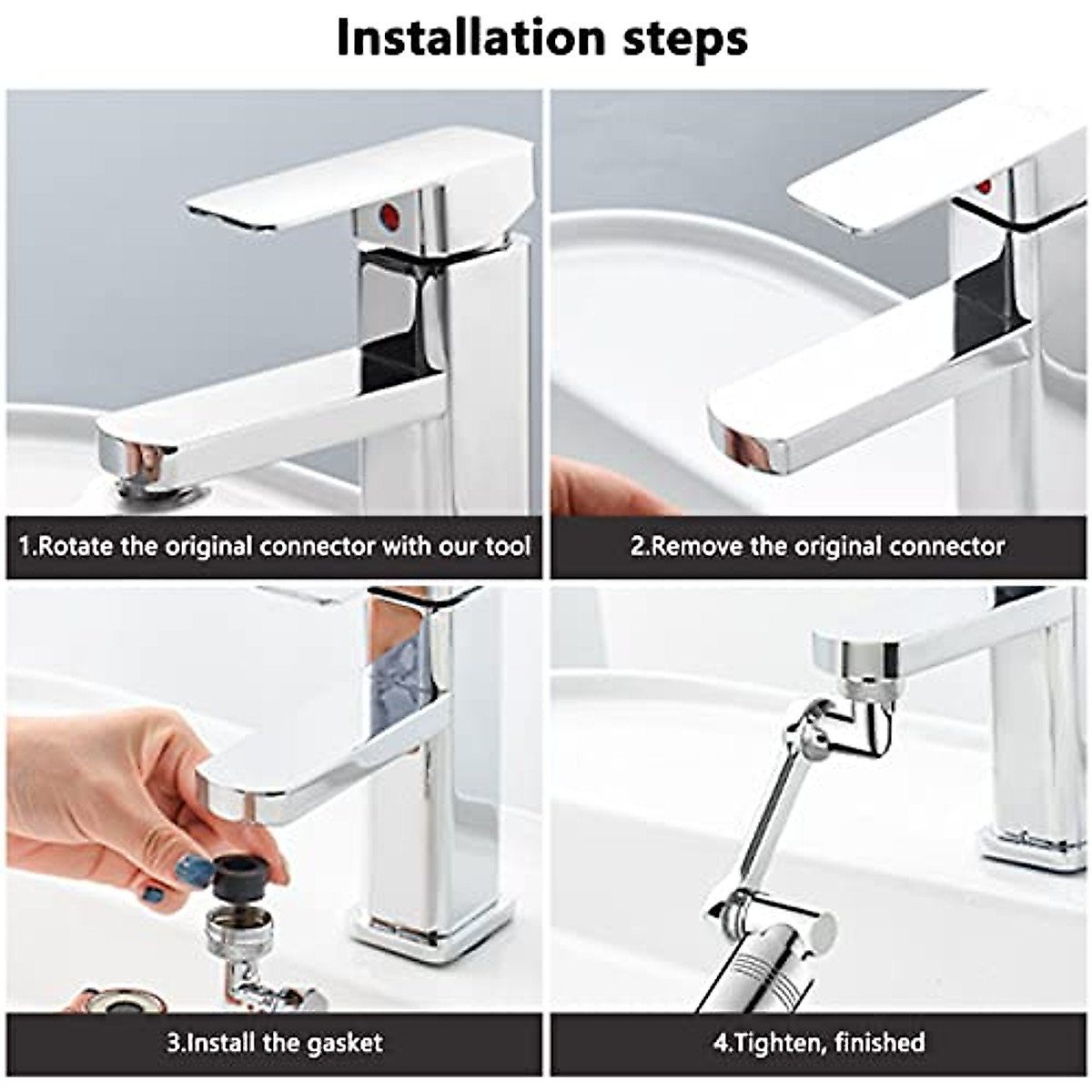 Installation steps

1.Rotate the original connector with our tool

2.Remove the original connector

3.Install the gasket

4.Tighten, finished