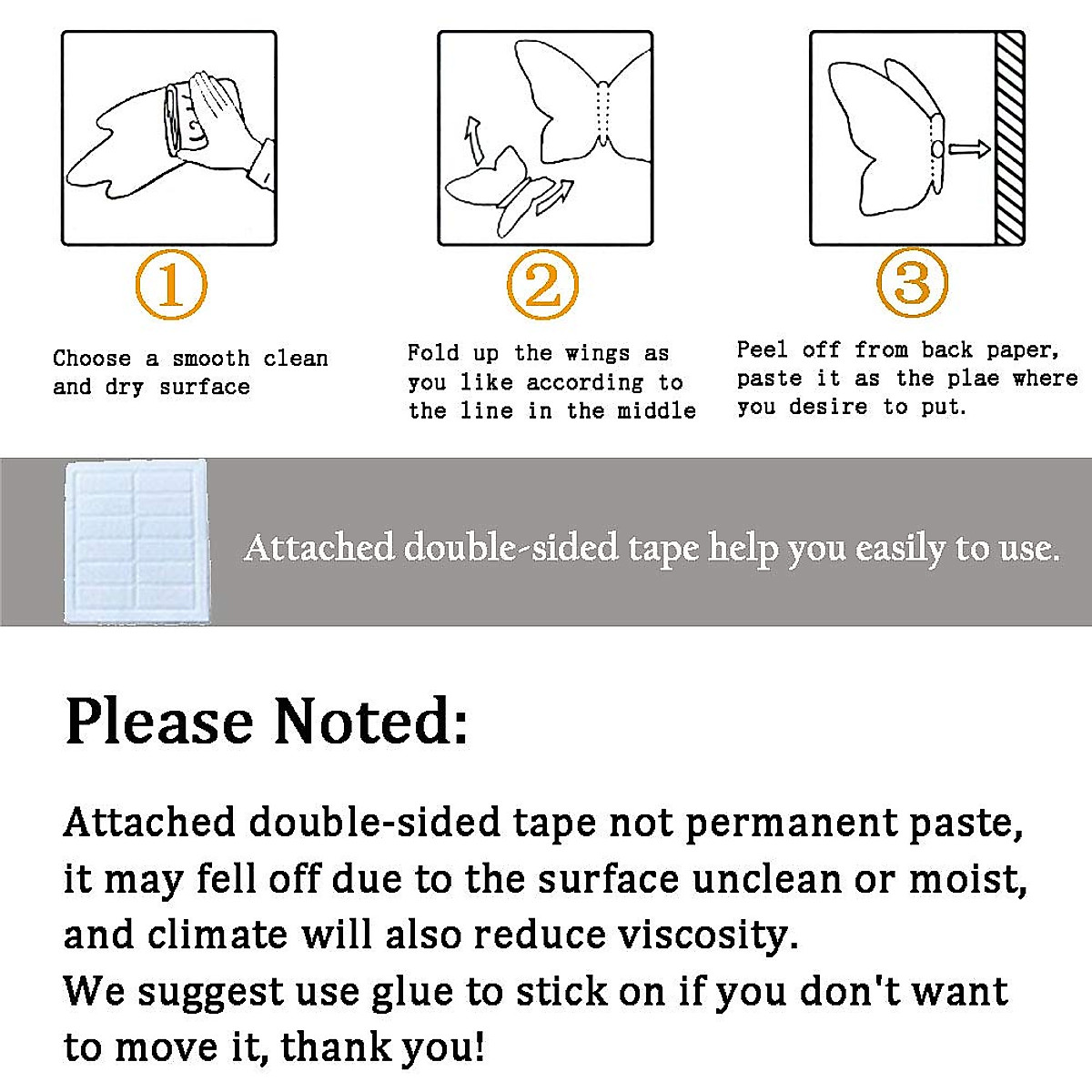 ①

Choose a smooth clean and dry surface

②

Fold up the wings as you like according to the line in the middle

③

Peel off from back paper, paste it as the plae where you desire to put.

Attached double-sided tape help you easily to use.

Please Noted:

Attached double-sided tape not permanent paste, it may fell off due to the surface unclean or moist, and climate will also reduce viscosity.
We suggest use glue to stick on if you don't want to move it, thank you!