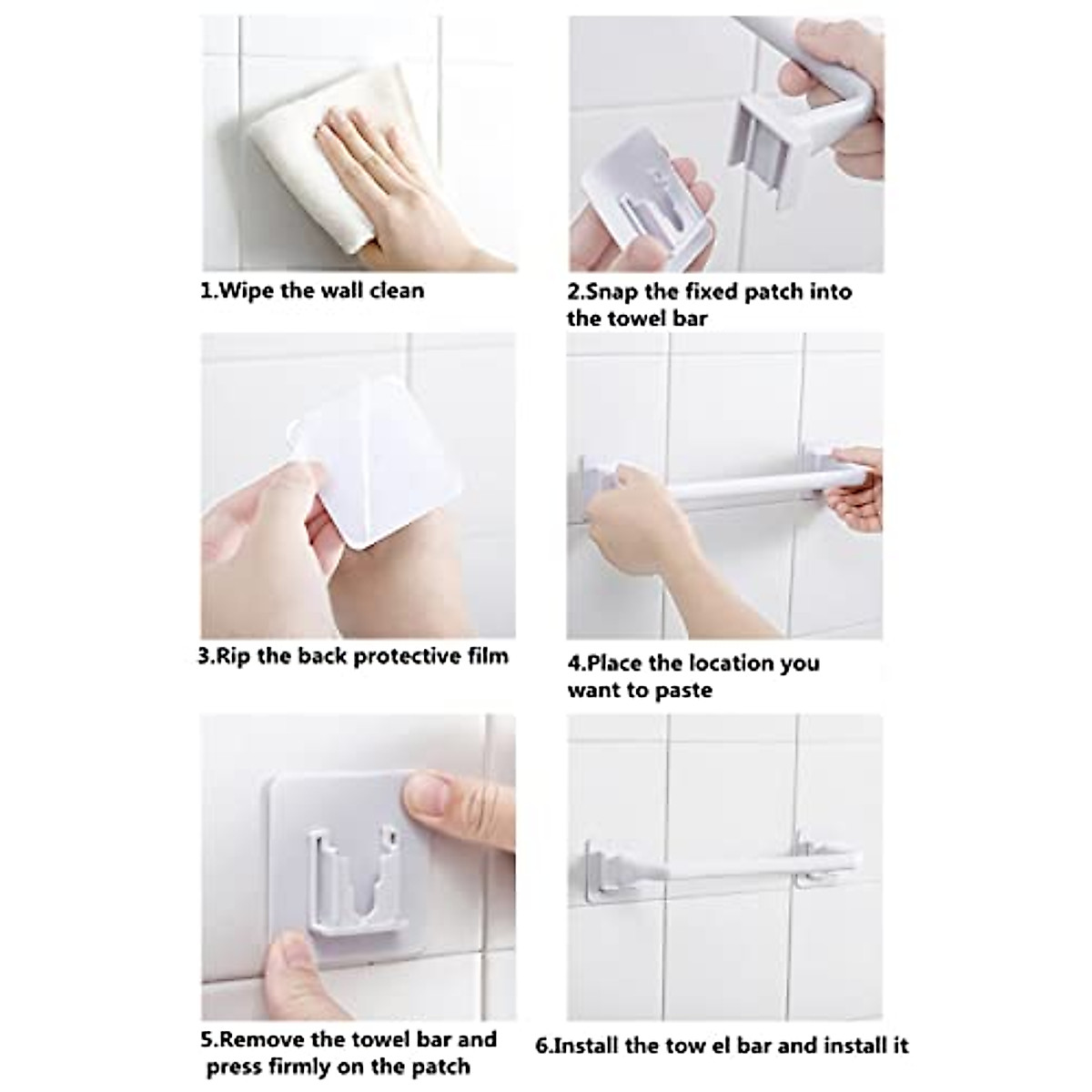 1.Wipe the wall clean

2.Snap the fixed patch into the towel bar

3.Rip the back protective film

4.Place the location you want to paste

5.Remove the towel bar and press firmly on the patch

6.Install the tow el bar and install it