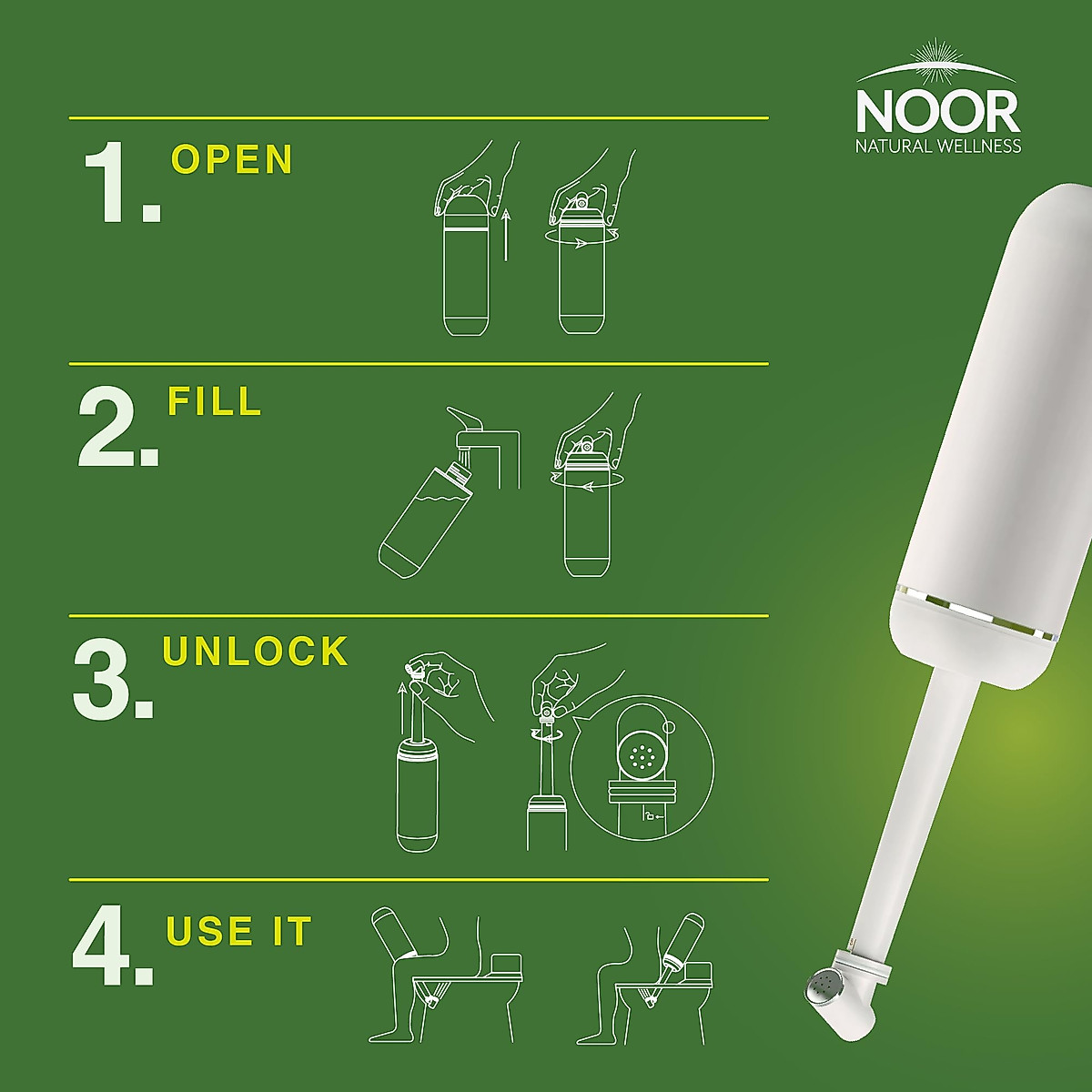 NOOR
NATURAL WELLNESS

1. OPEN

2. FILL

3. UNLOCK

4. USE IT