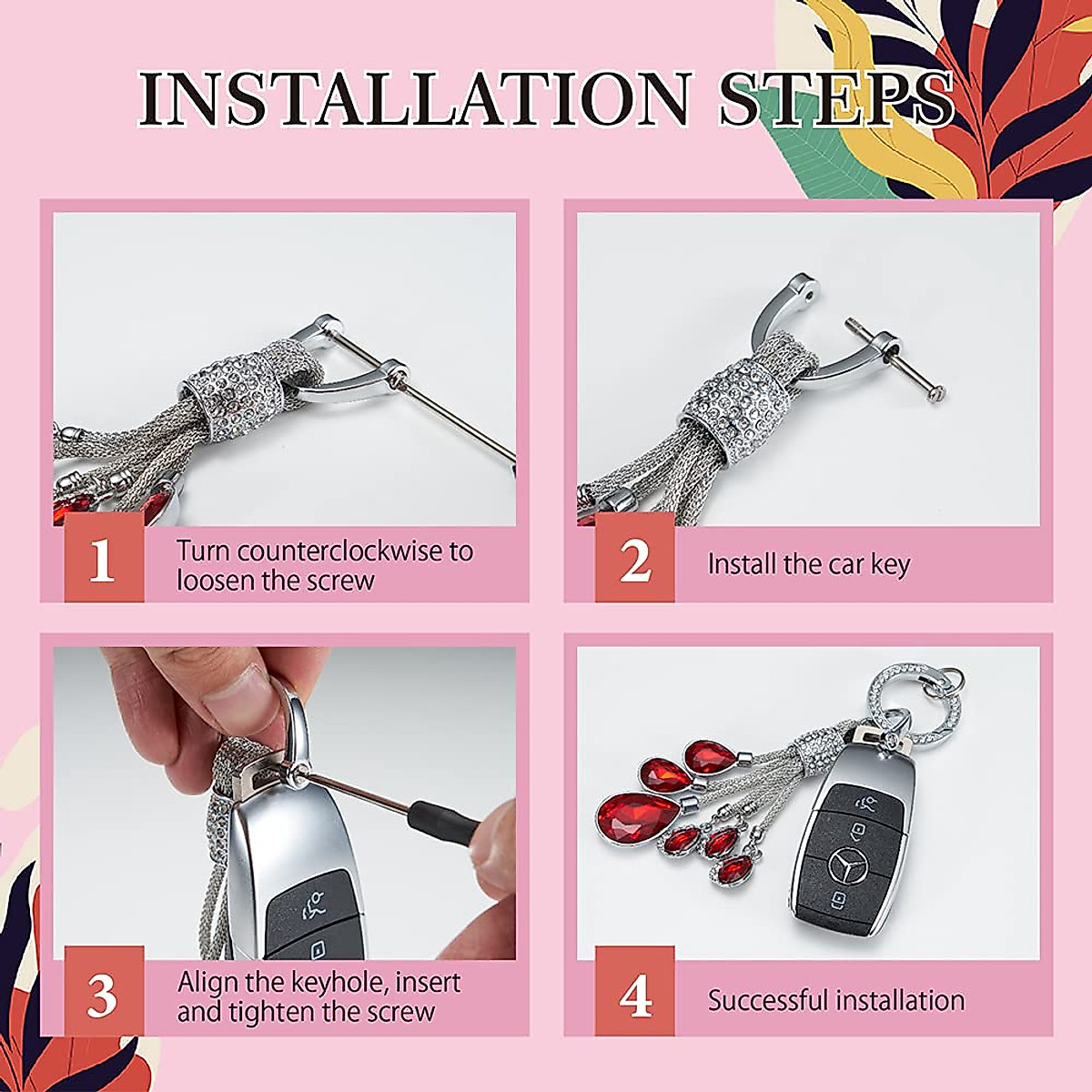 INSTALLATION STEPS

1 Turn counterclockwise to loosen the screw

2 Install the car key

3 Align the keyhole, insert and tighten the screw

4 Successful installation