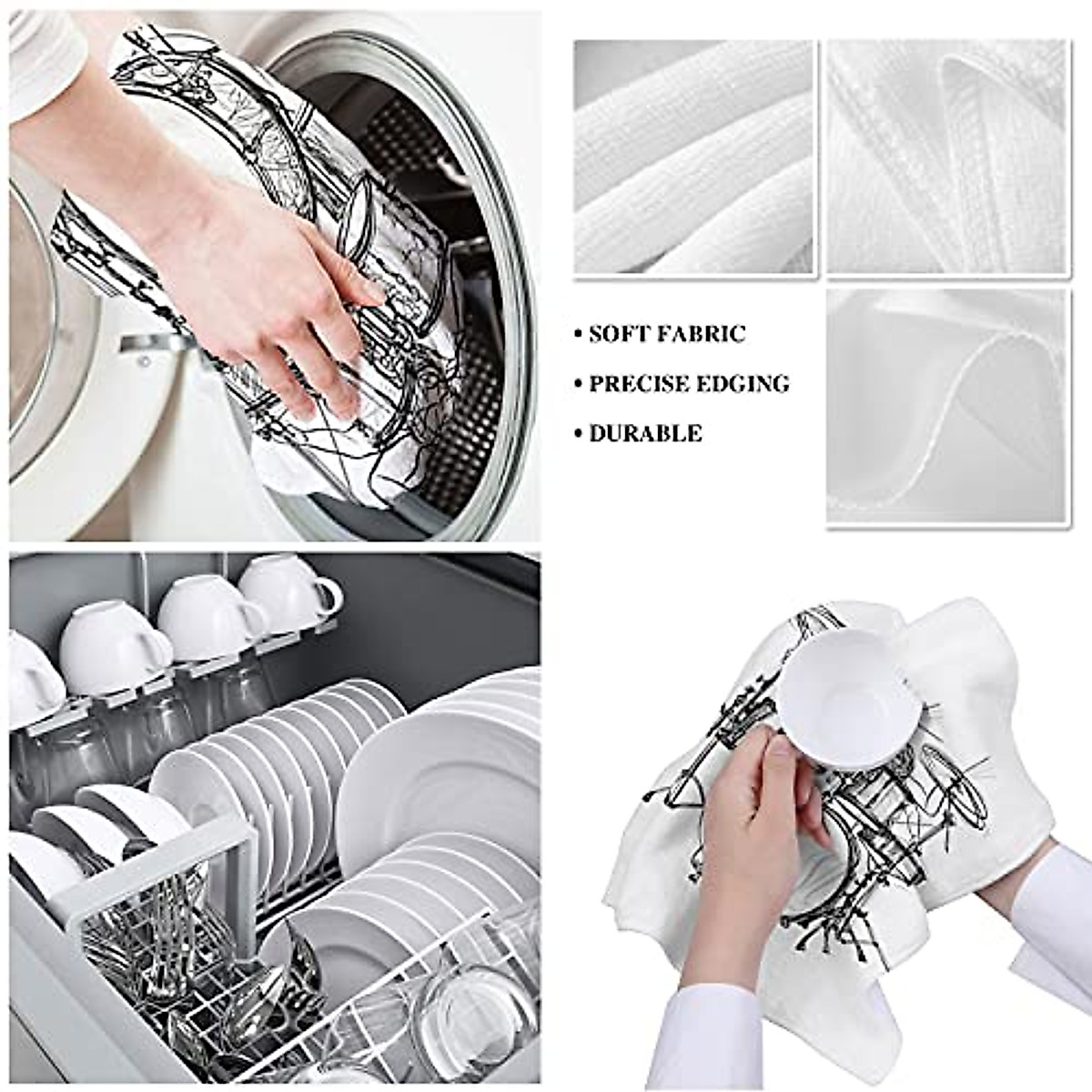 • SOFT FABRIC
• PRECISE EDGING
• DURABLE