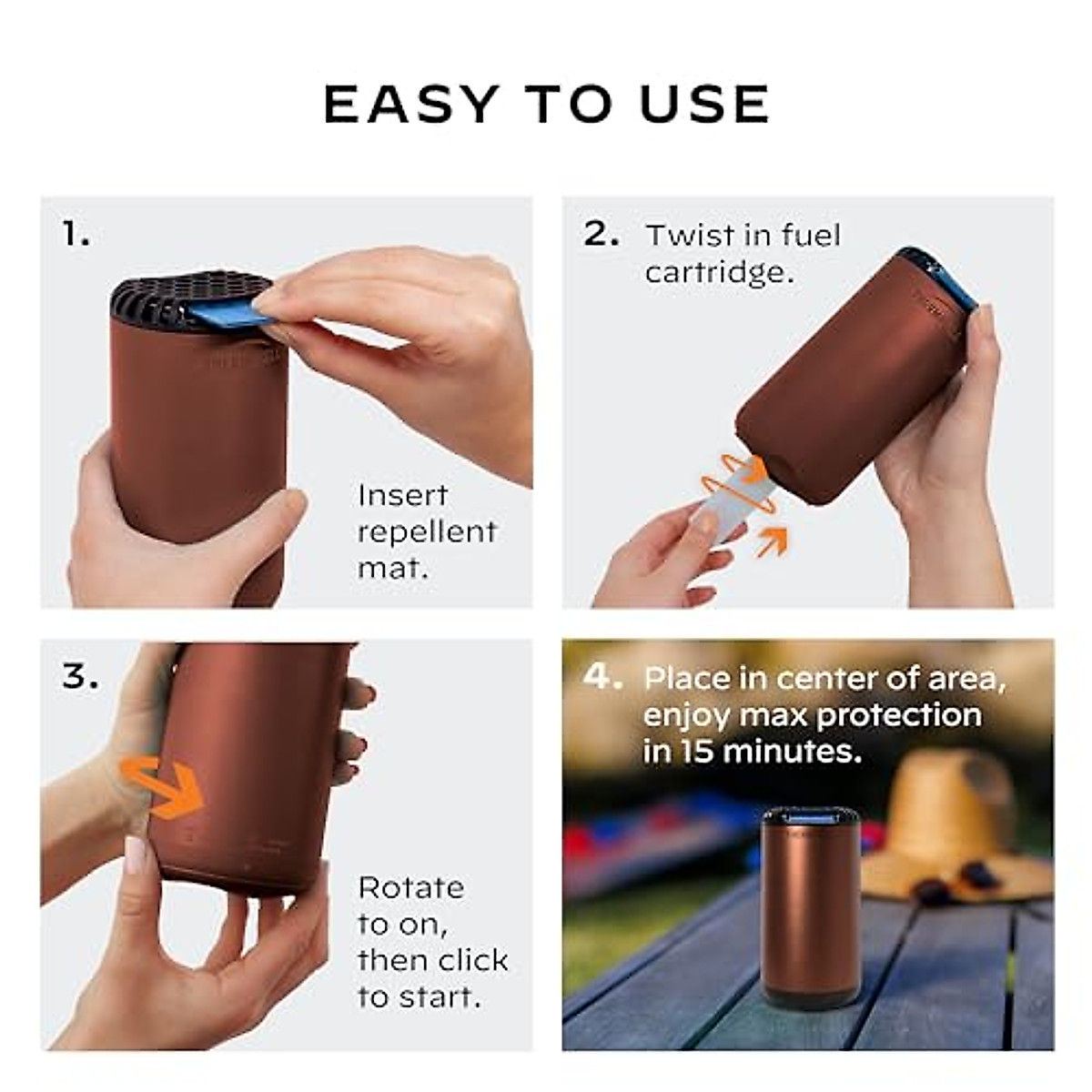 EASY TO USE

1.

Insert repellent mat.

2. Twist in fuel cartridge.

3.

Rotate to on, then click to start.

4. Place in center of area, enjoy max protection in 15 minutes.