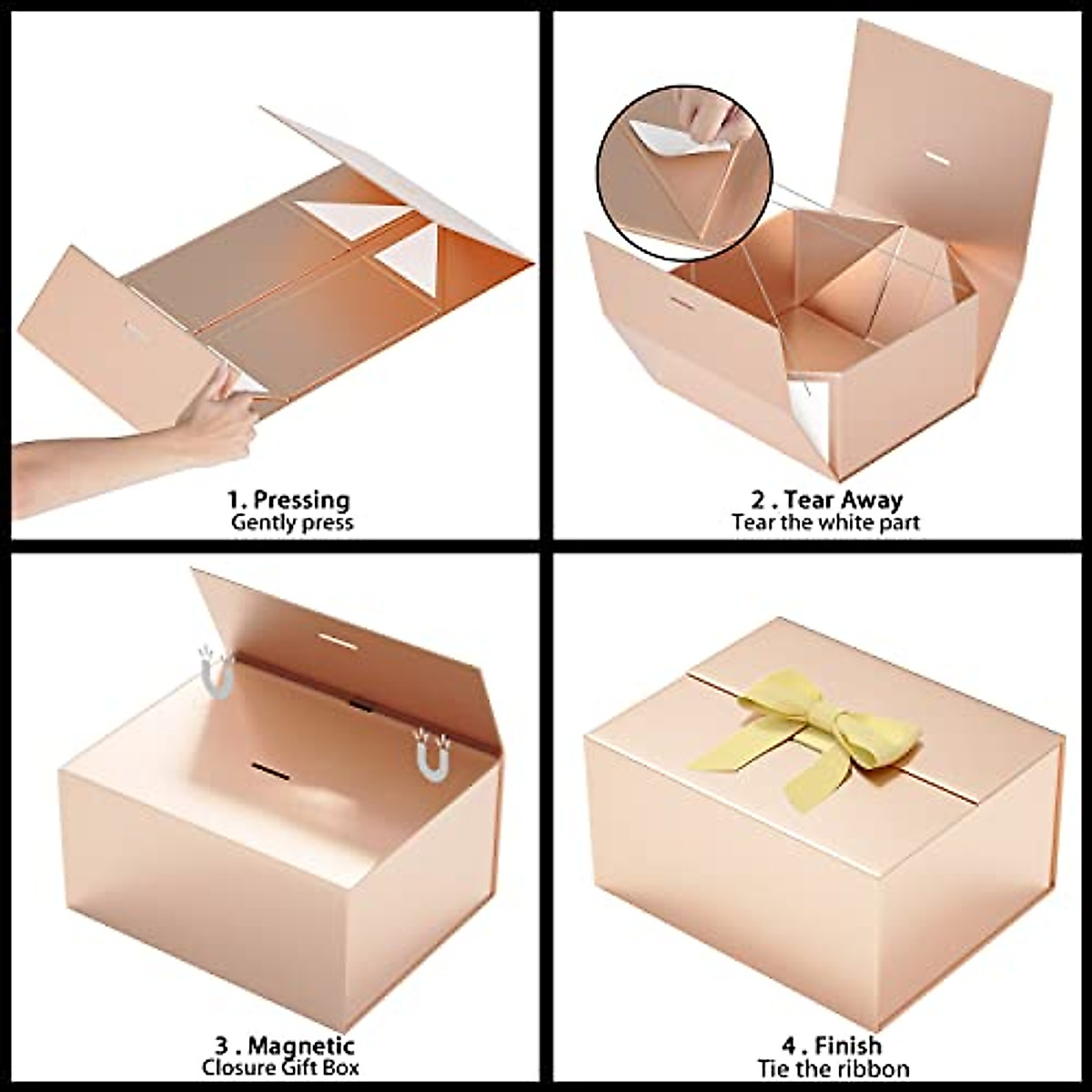 1. Pressing
Gently press

2 . Tear Away
Tear the white part

3 . Magnetic
Closure Gift Box

4 . Finish
Tie the ribbon