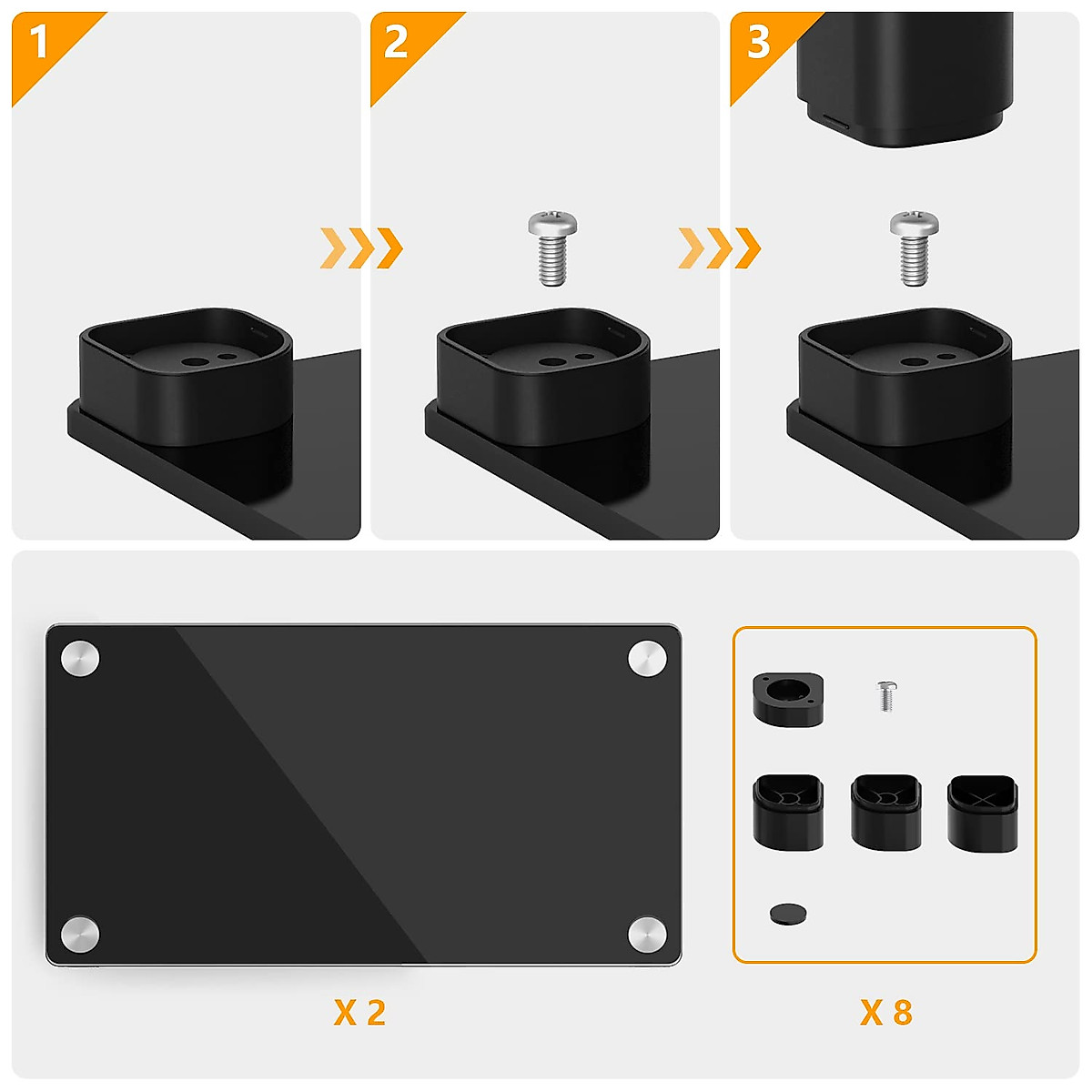 1

2

3

X 2

X 8