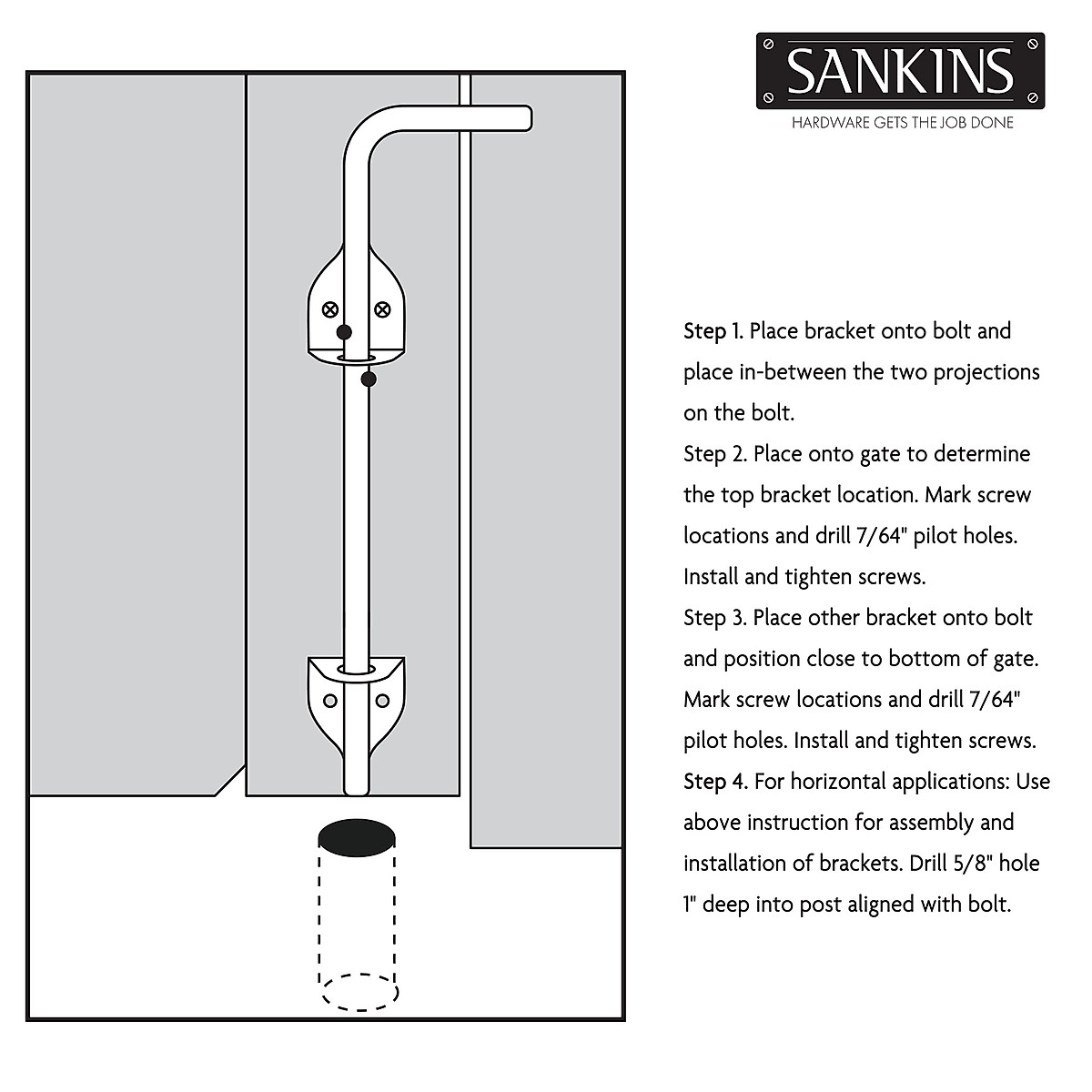 SANKINS
HARDWARE GETS THE JOB DONE

Step 1. Place bracket onto bolt and place in-between the two projections on the bolt.
Step 2. Place onto gate to determine the top bracket location. Mark screw locations and drill 7/64" pilot holes. Install and tighten screws.
Step 3. Place other bracket onto bolt and position close to bottom of gate. Mark screw locations and drill 7/64" pilot holes. Install and tighten screws.
Step 4. For horizontal applications: Use above instruction for assembly and installation of brackets. Drill 5/8" hole 1" deep into post aligned with bolt.