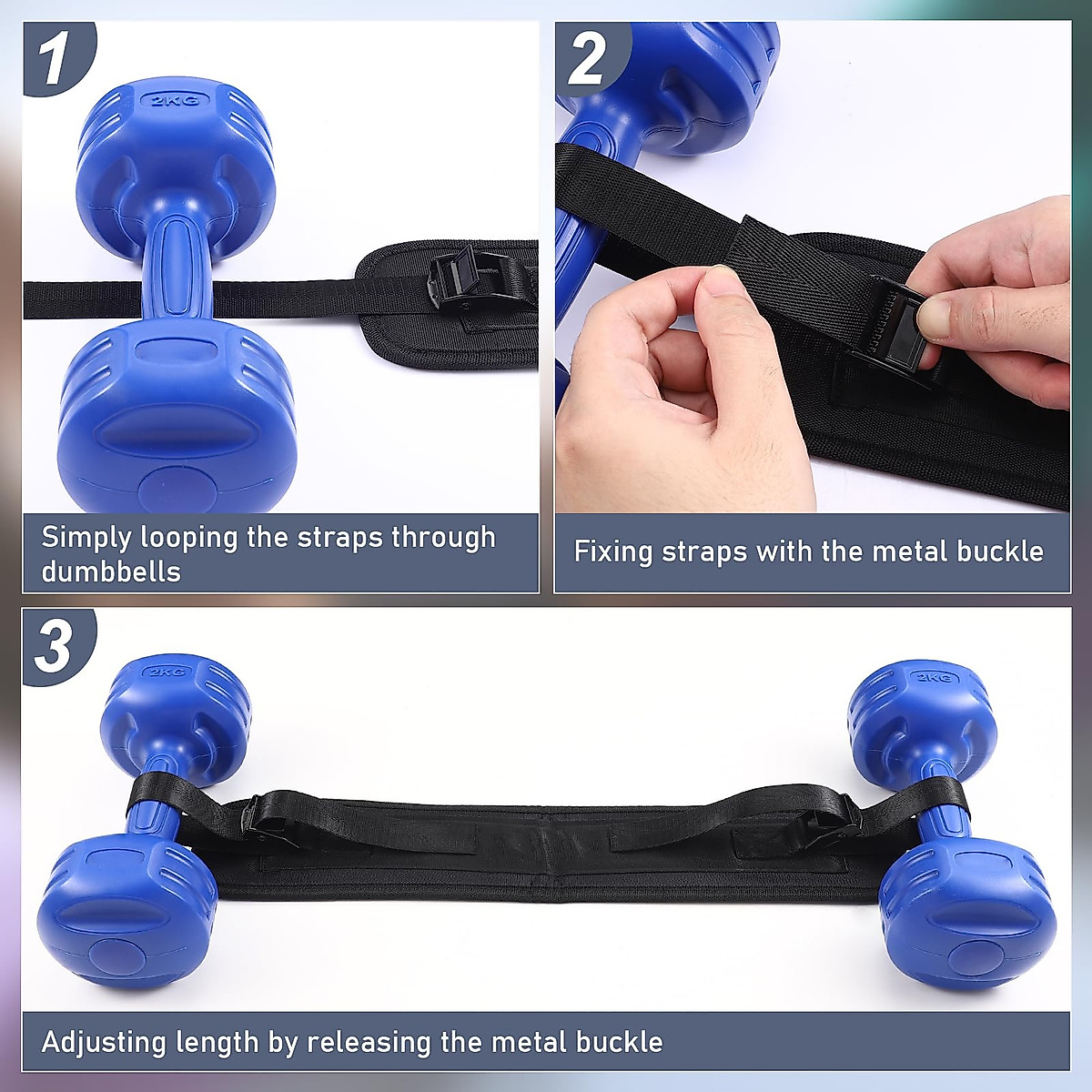 1

2KG

Simply looping the straps through dumbbells

2

Fixing straps with the metal buckle

3

2KG

2KG

Adjusting length by releasing the metal buckle