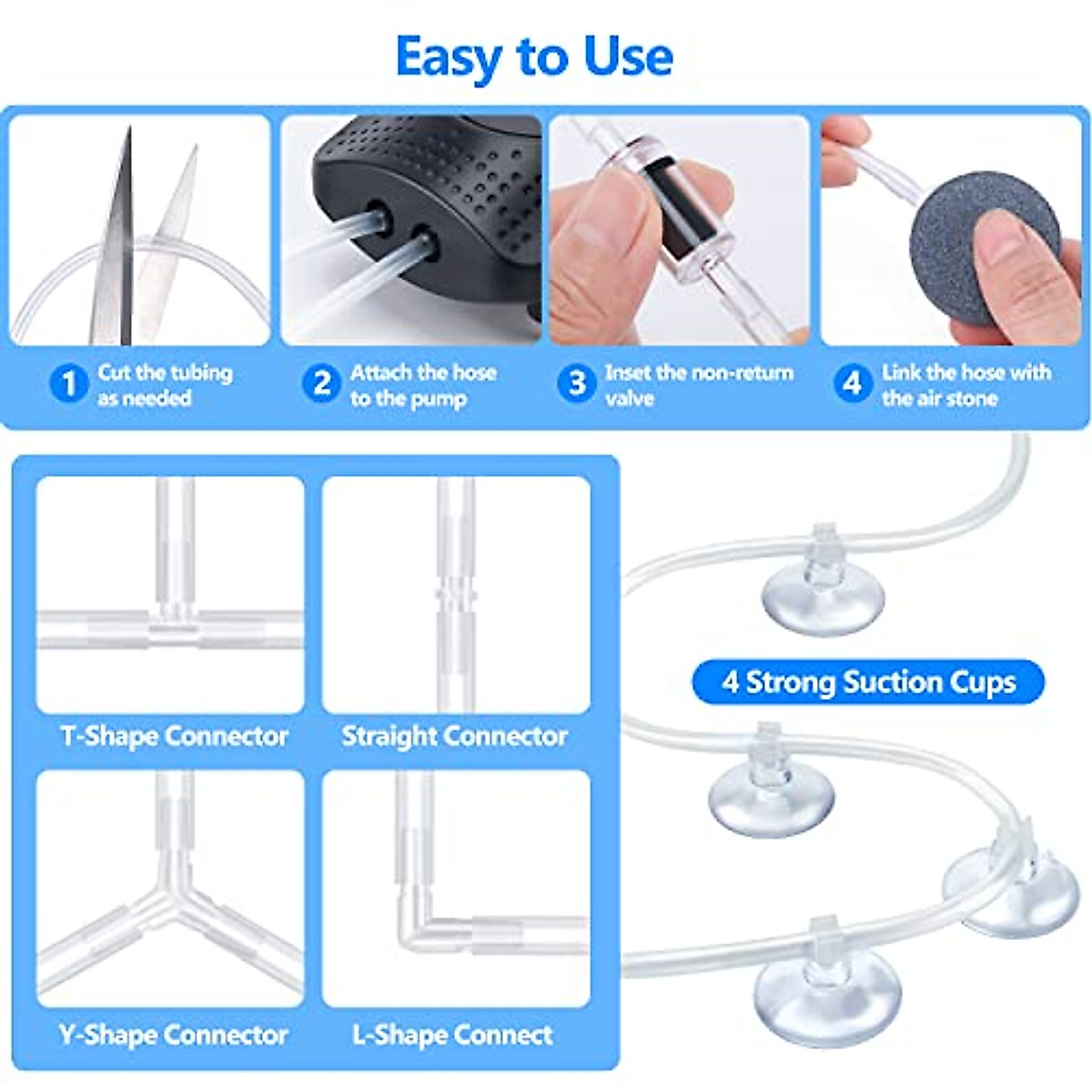 Easy to Use

1 Cut the tubing as needed

2 Attach the hose to the pump

3 Inset the non-return valve

4 Link the hose with the air stone

T-Shape Connector

Straight Connector

Y-Shape Connector

L-Shape Connect

4 Strong Suction Cups