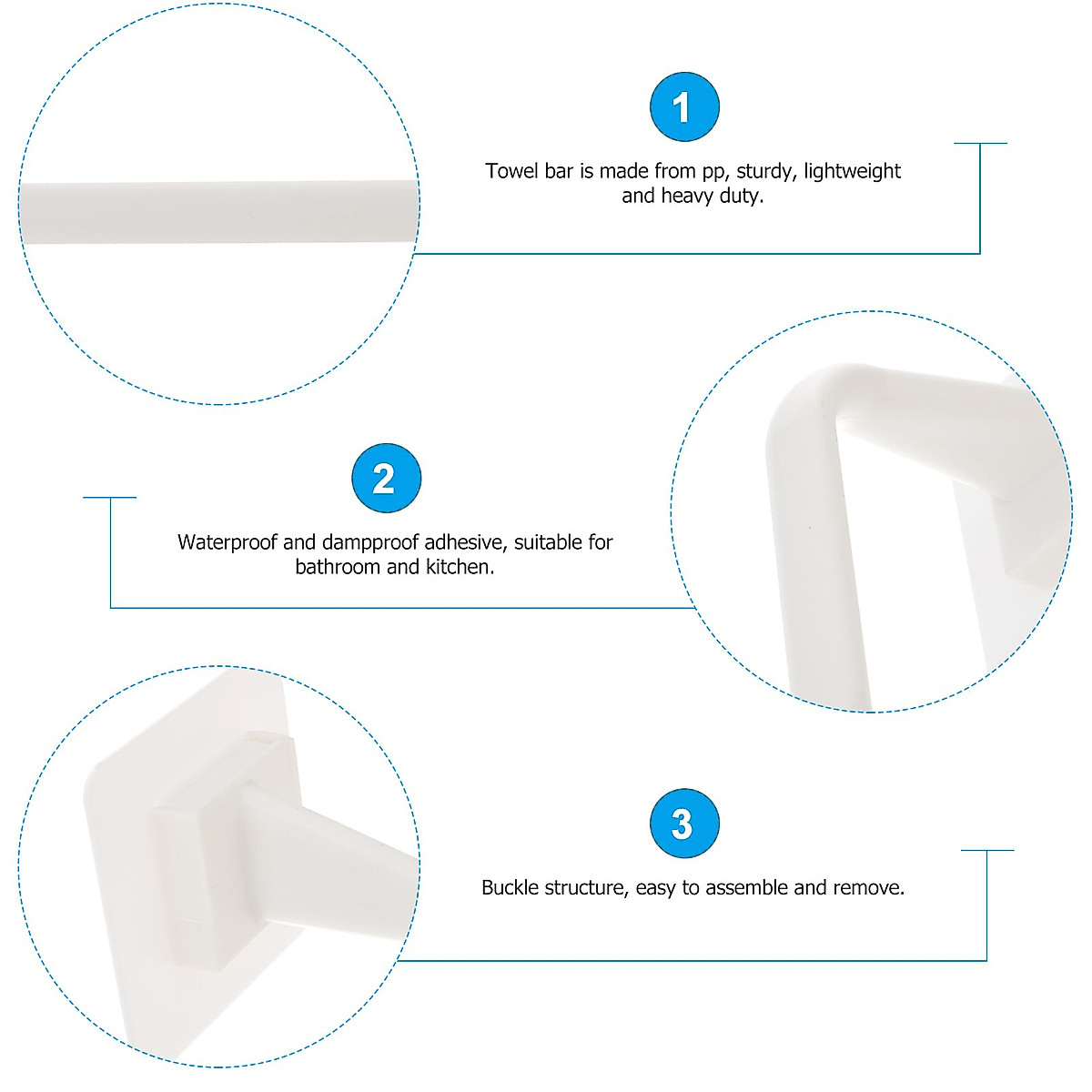 1

Towel bar is made from pp, sturdy, lightweight and heavy duty.

2

Waterproof and dampproof adhesive, suitable for bathroom and kitchen.

3

Buckle structure, easy to assemble and remove.