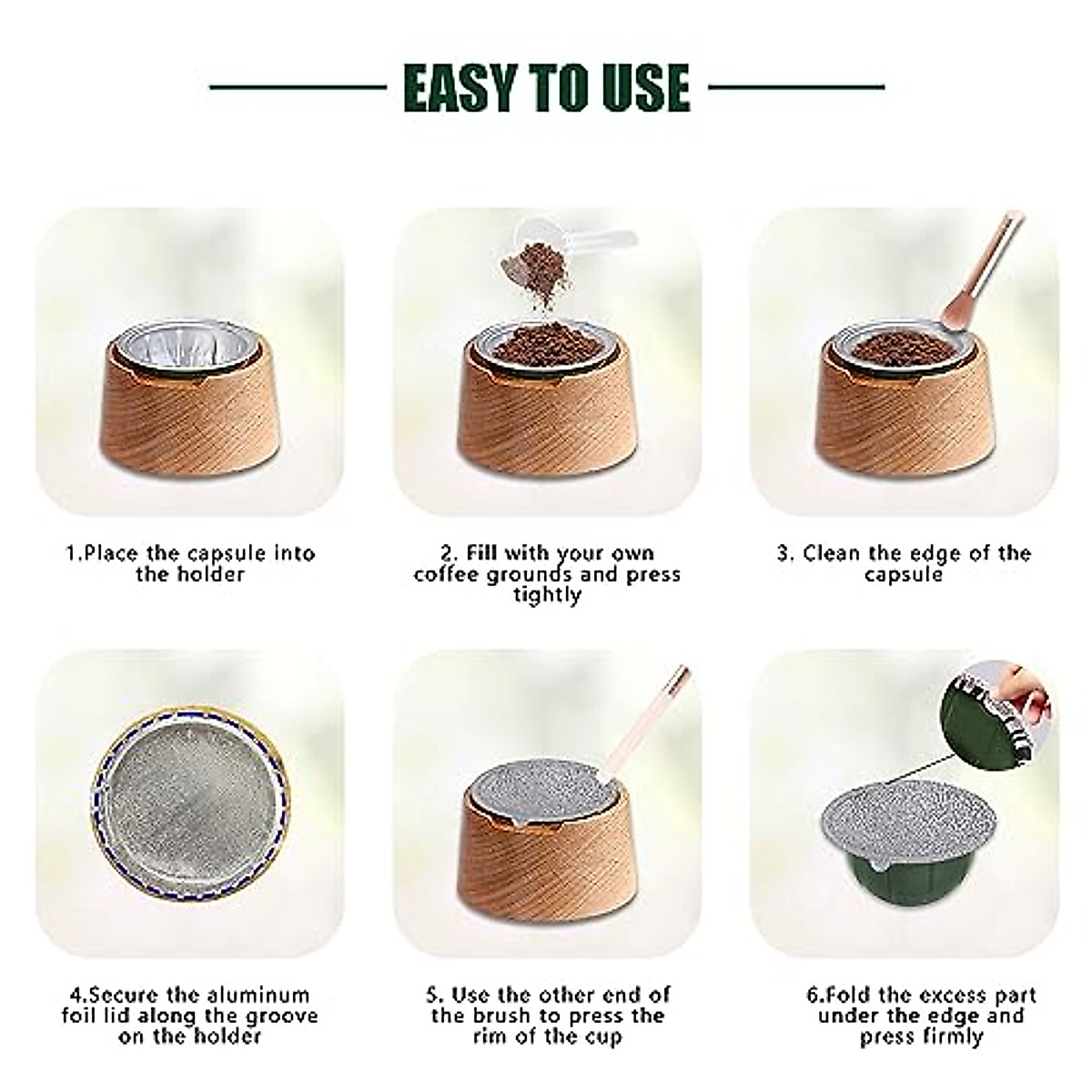 EASY TO USE

1.Place the capsule into the holder

2. Fill with your own coffee grounds and press tightly

3. Clean the edge of the capsule

4.Secure the aluminum foil lid along the groove on the holder

5. Use the other end of the brush to press the rim of the cup

6.Fold the excess part under the edge and press firmly