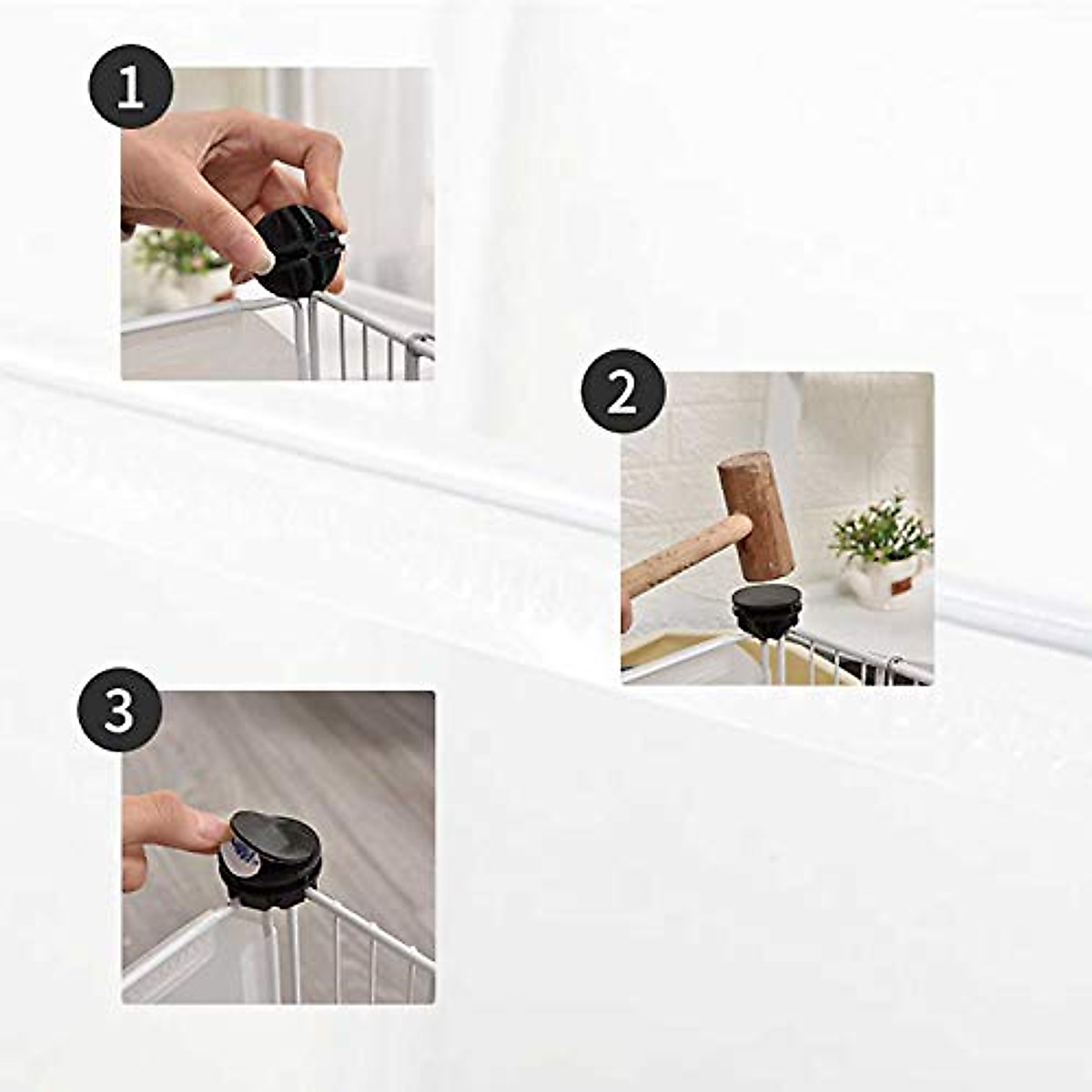 1

2

3