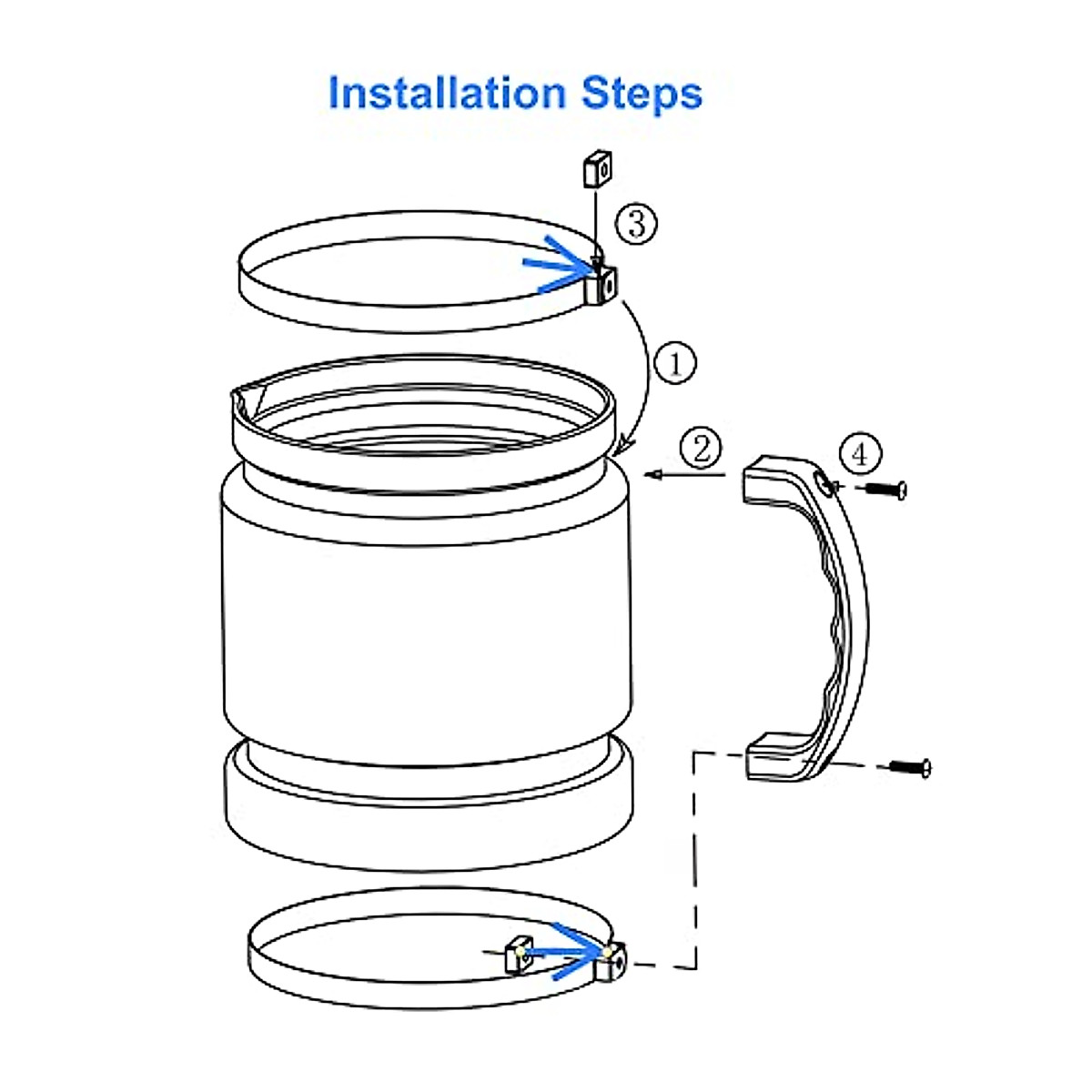 Installation Steps

③

①

②

④