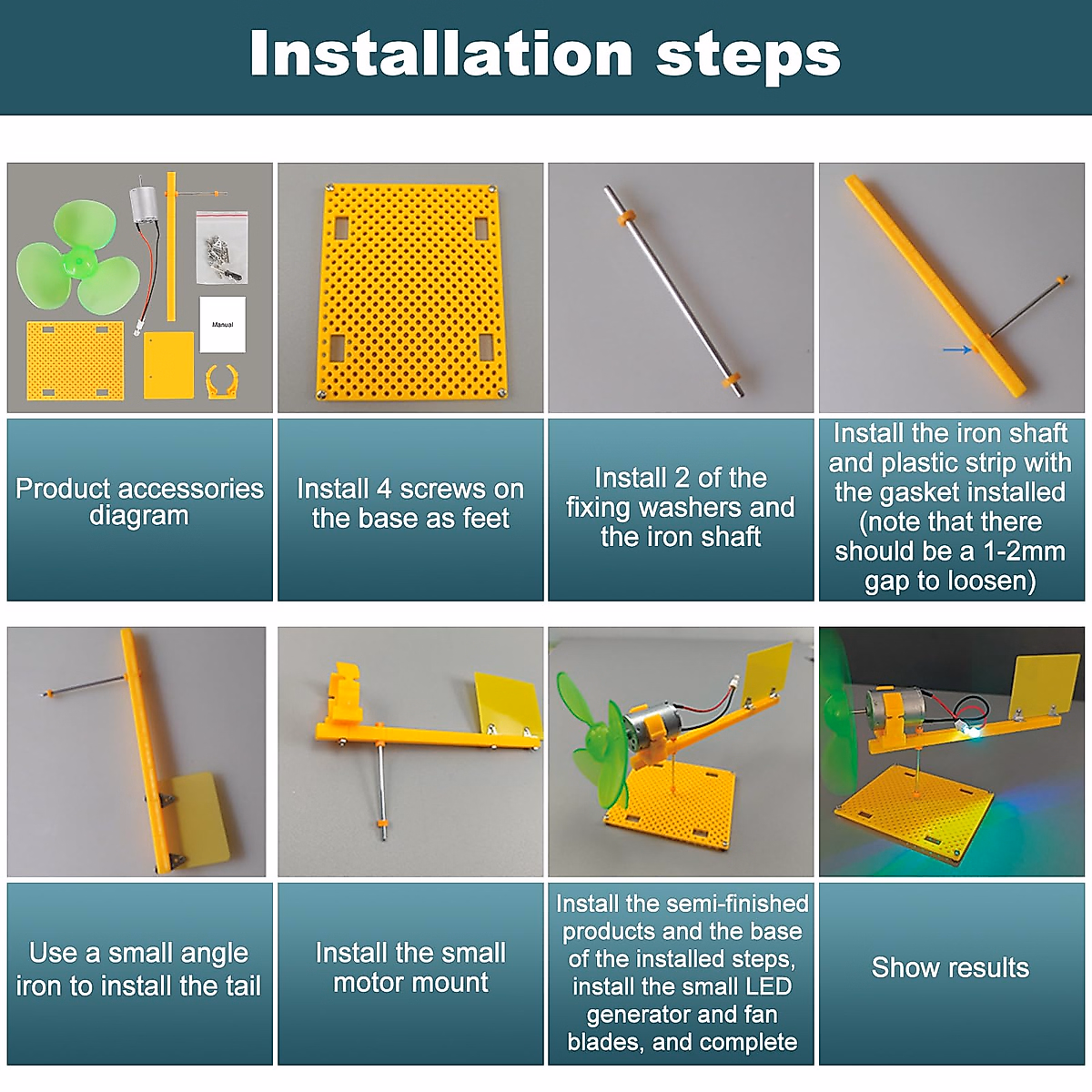 Installation steps

Manual

Product accessories diagram

Install 4 screws on the base as feet

Install 2 of the fixing washers and the iron shaft

Install the iron shaft and plastic strip with the gasket installed (note that there should be a 1-2mm gap to loosen)

Use a small angle iron to install the tail

Install the small motor mount

Install the semi-finished products and the base of the installed steps, install the small LED generator and fan blades, and complete

Show results