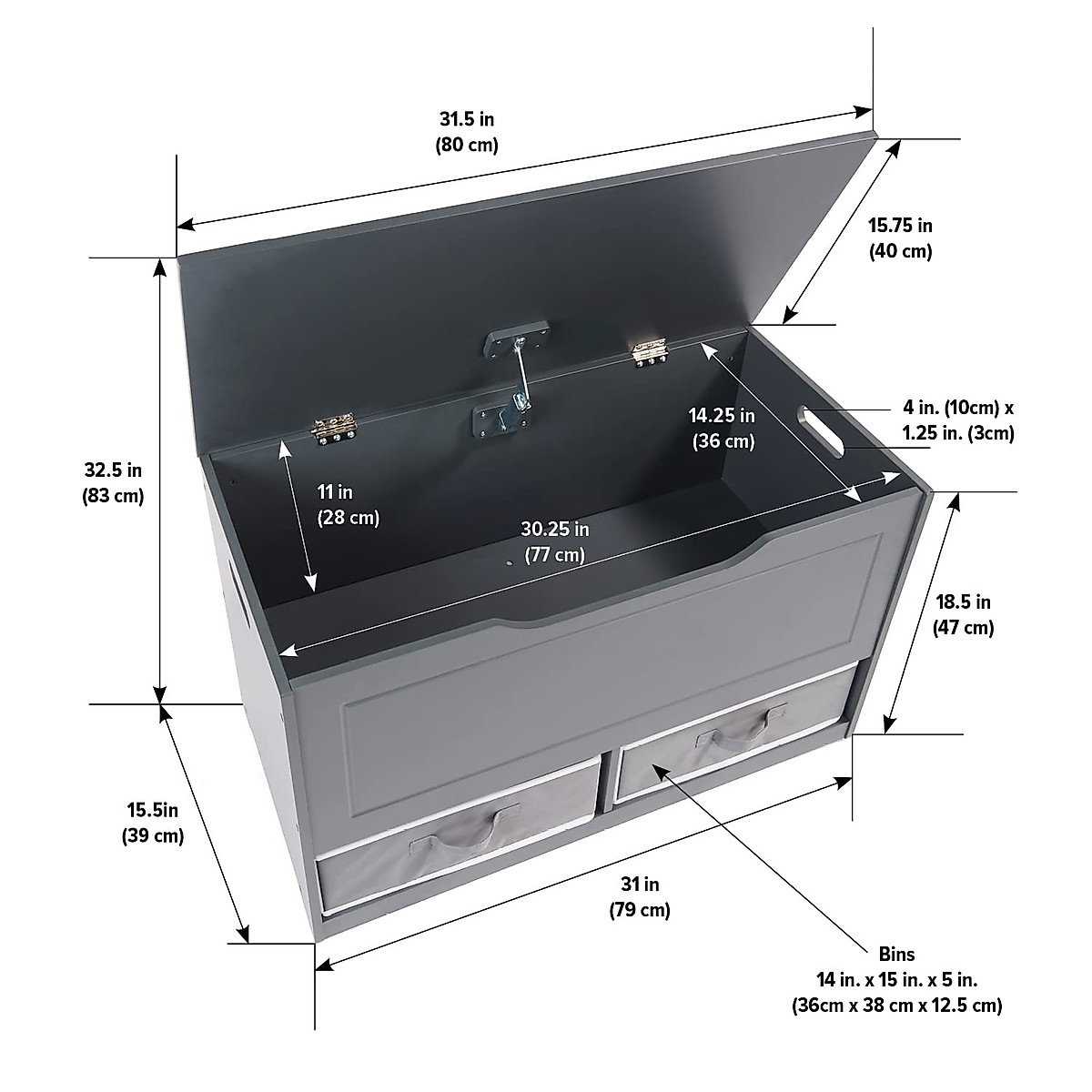 31.5 in
(80 cm)

15.75 in
(40 cm)

32.5 in
(83 cm)

14.25 in
(36 cm)

4 in. (10cm) x
1.25 in. (3cm)

11 in
(28 cm)

30.25 in
(77 cm)

18.5 in
(47 cm)

15.5in
(39 cm)

31 in
(79 cm)

Bins
14 in. x 15 in. x 5 in.
(36cm x 38 cm x 12.5 cm)