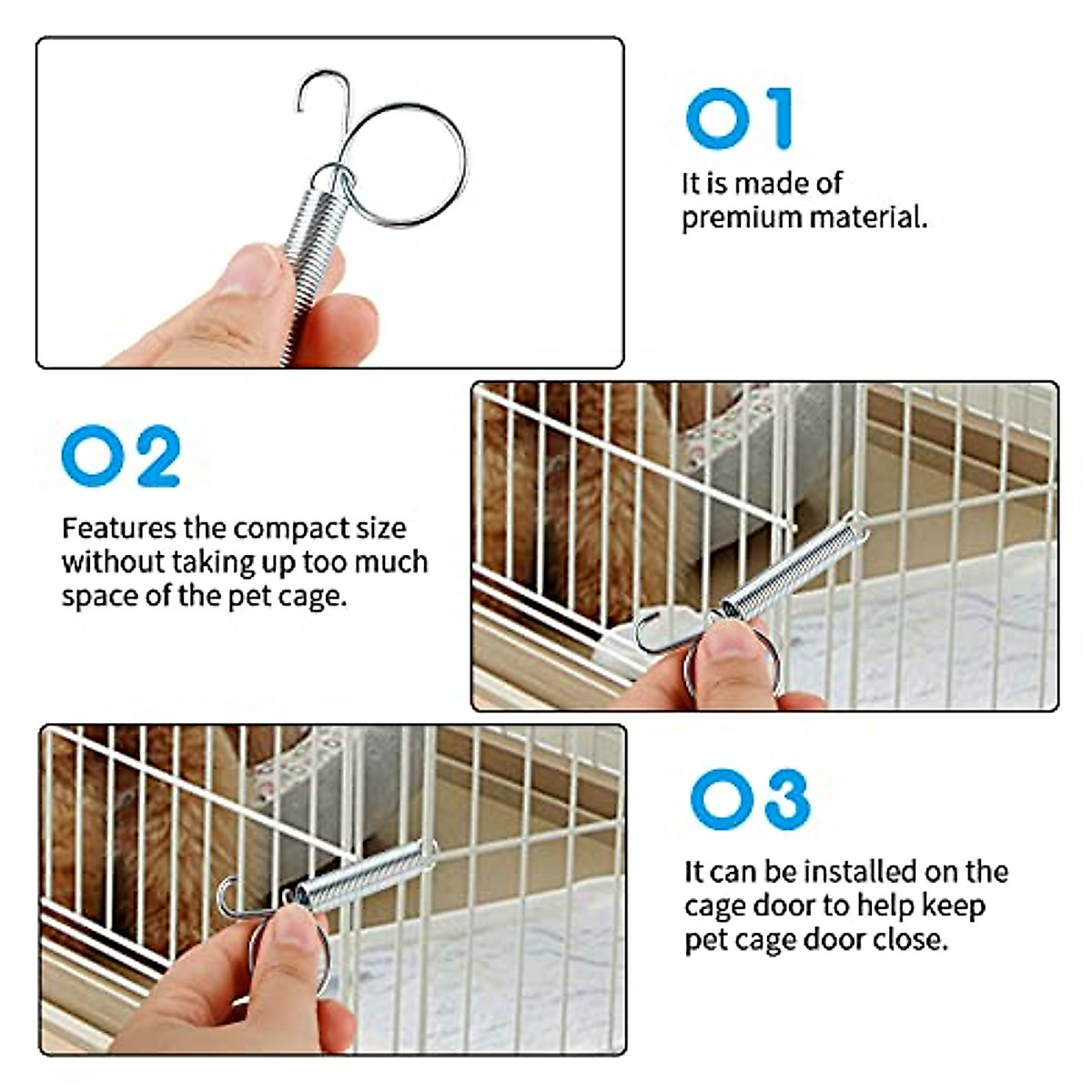 01

It is made of premium material.

02

Features the compact size without taking up too much space of the pet cage.

03

It can be installed on the cage door to help keep pet cage door close.