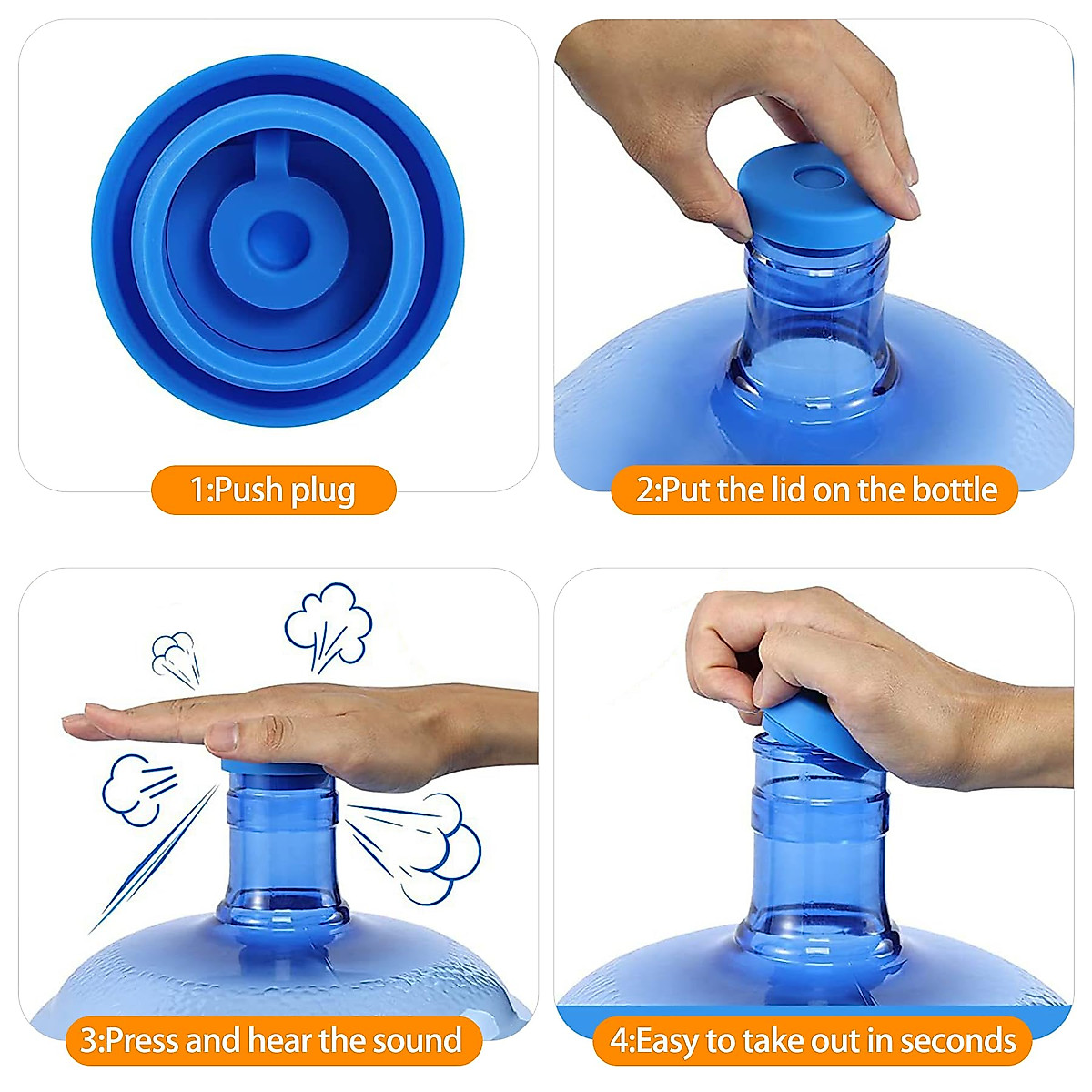 1:Push plug

2:Put the lid on the bottle

3:Press and hear the sound

4:Easy to take out in seconds