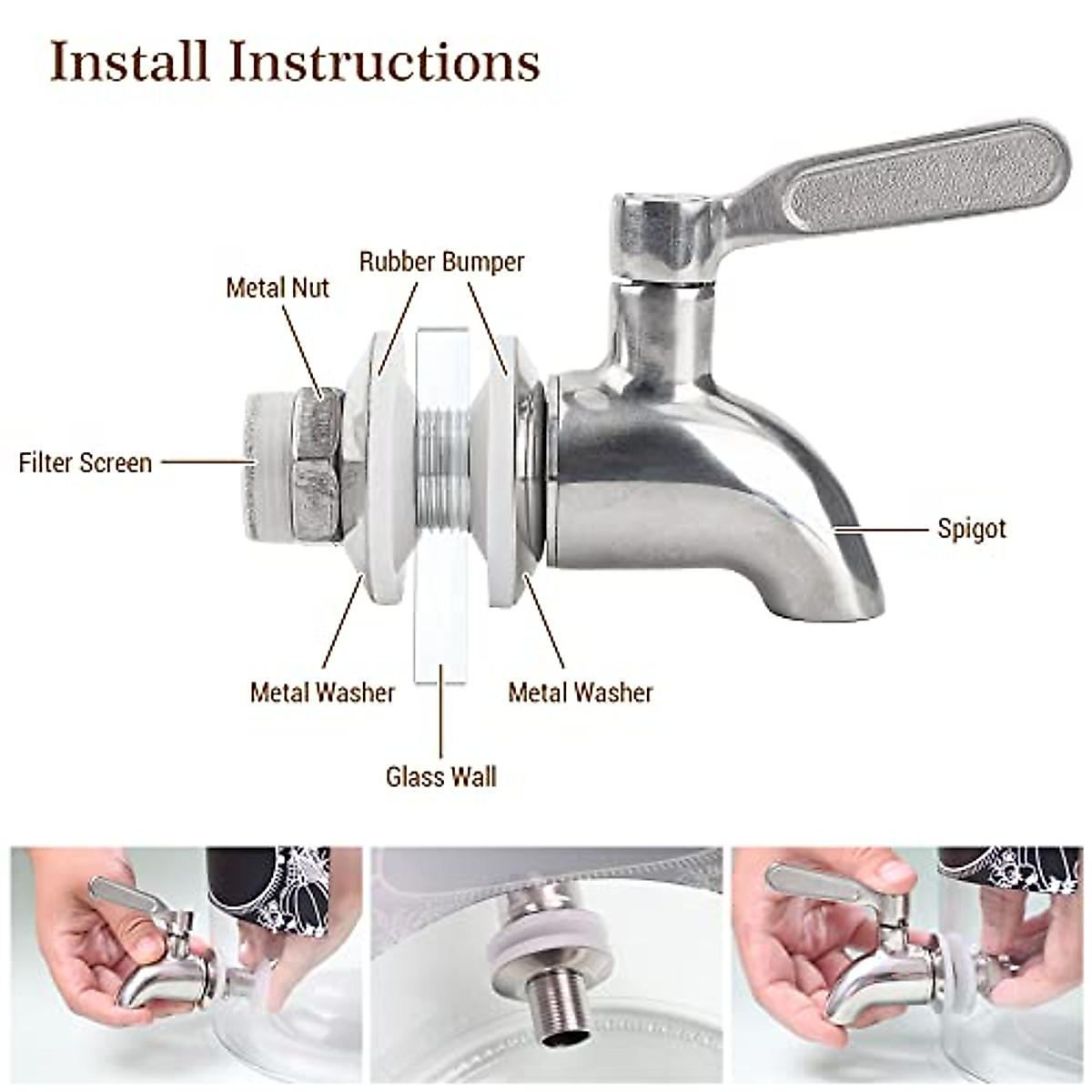 Install Instructions

Rubber Bumper

Metal Nut

Filter Screen

Spigot

Metal Washer

Metal Washer

Glass Wall