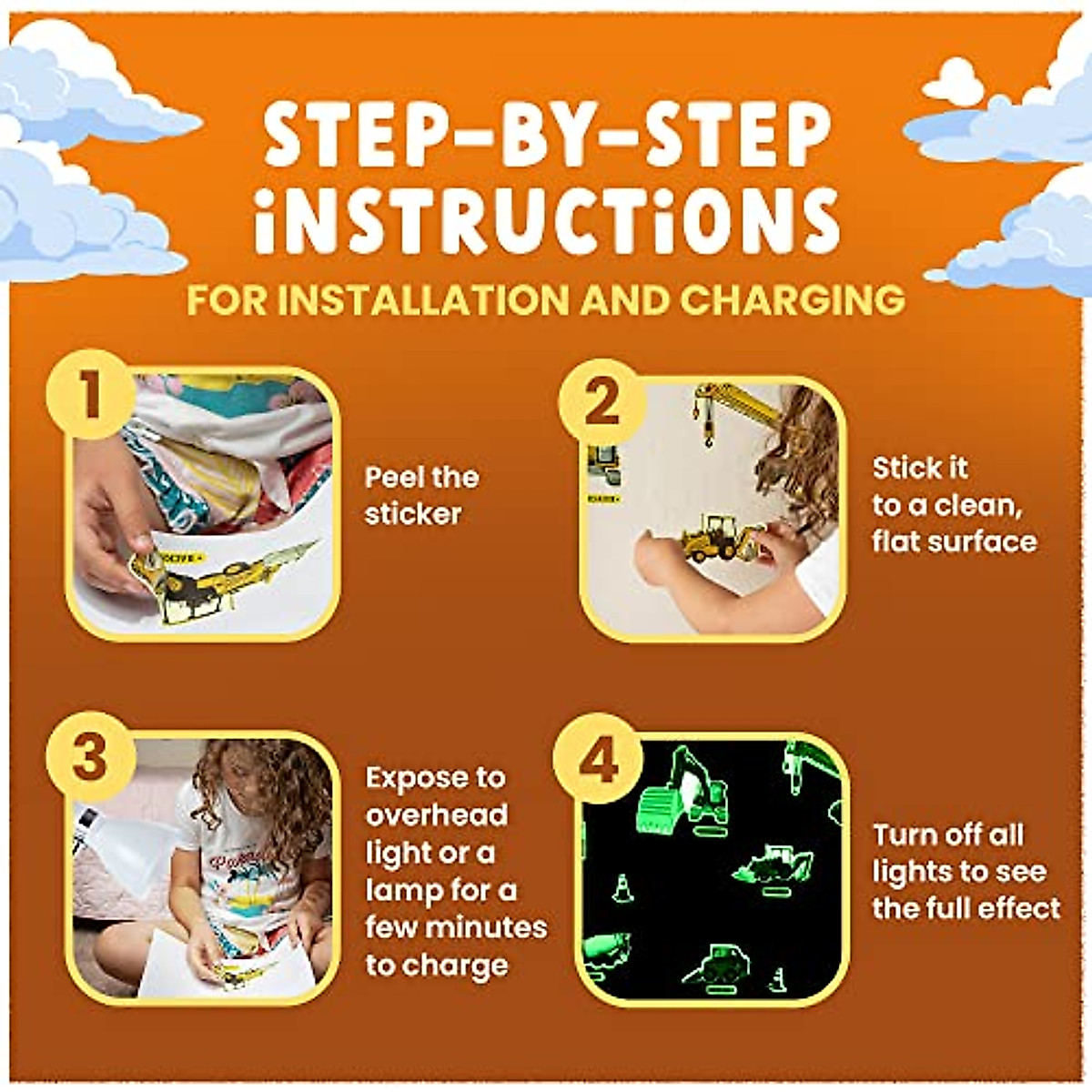 STEP-BY-STEP iNSTRUCTiONS
FOR INSTALLATION AND CHARGING

1
Peel the sticker

2
Stick it to a clean, flat surface

3
Expose to overhead light or a lamp for a few minutes to charge

4
Turn off all lights to see the full effect