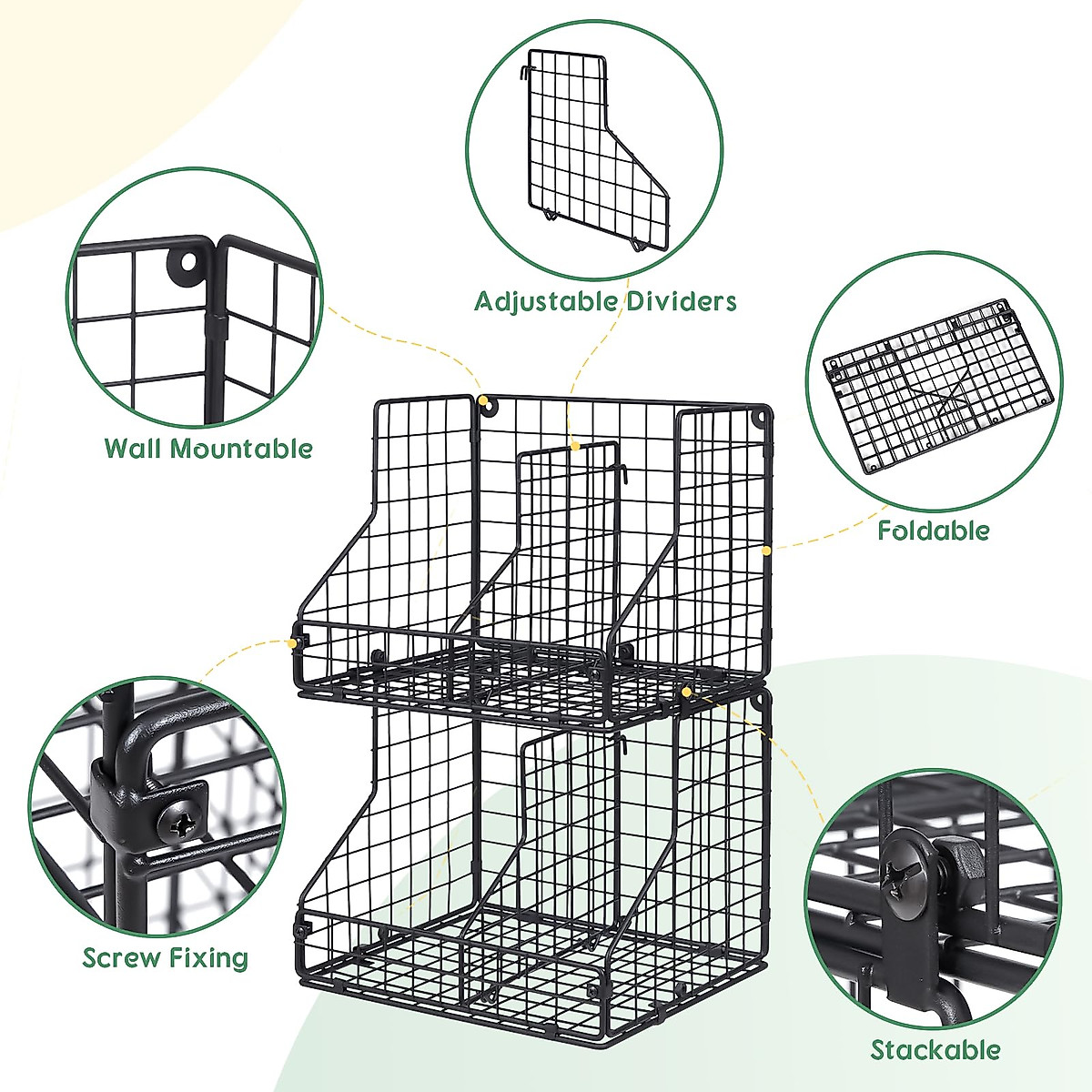 Adjustable Dividers

Wall Mountable

Foldable

Screw Fixing

Stackable