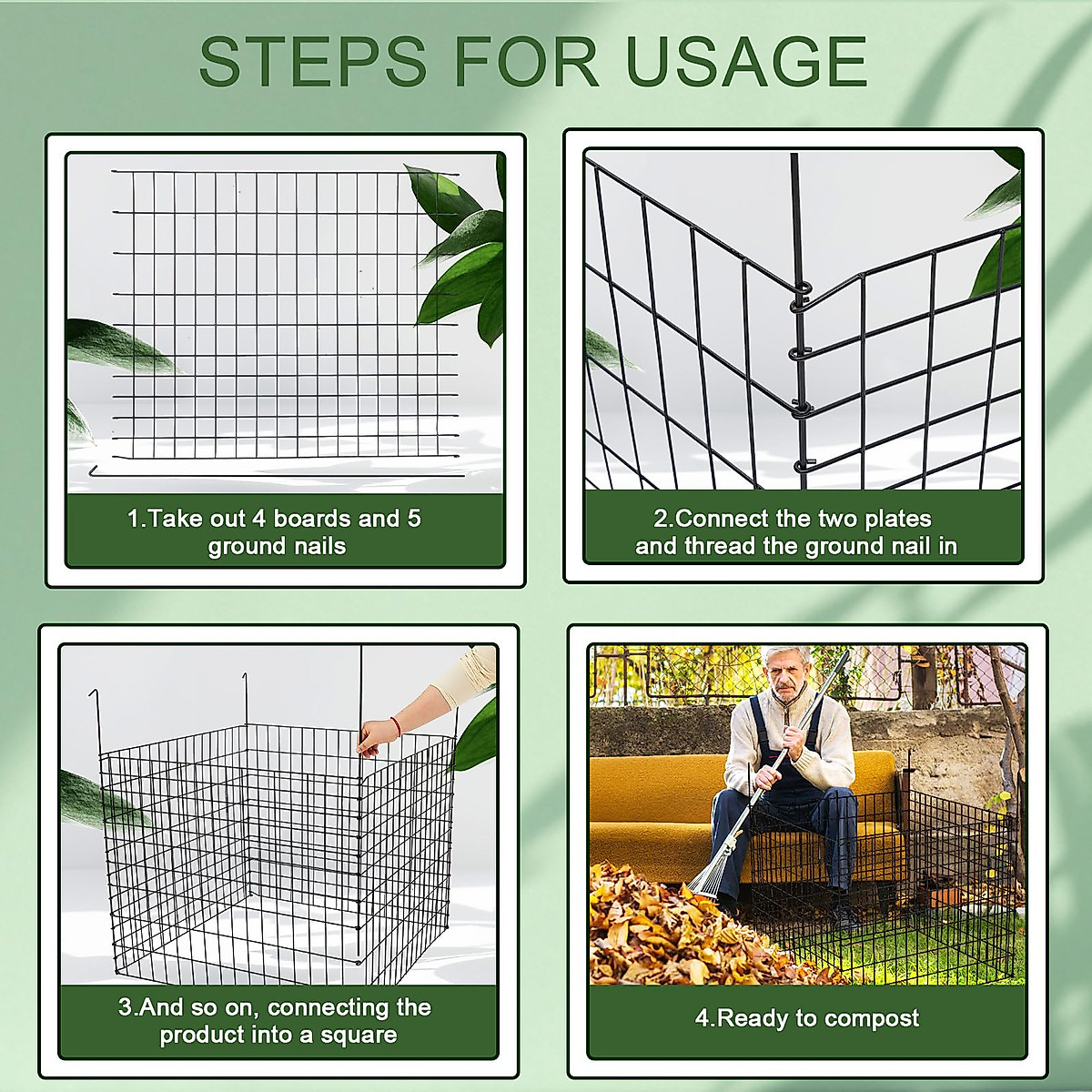 STEPS FOR USAGE

1.Take out 4 boards and 5 ground nails

2.Connect the two plates and thread the ground nail in

3.And so on, connecting the product into a square

4.Ready to compost