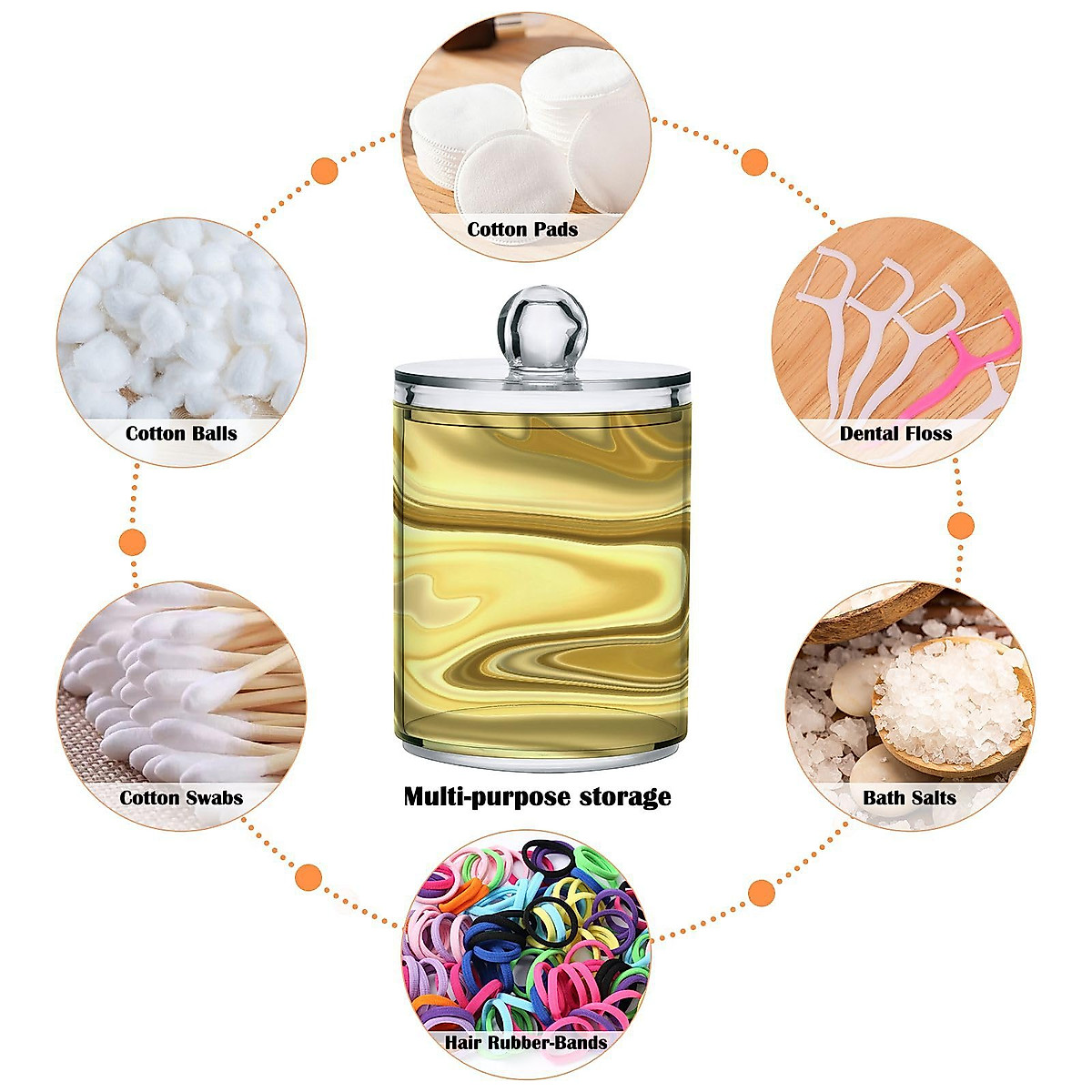 Cotton Pads

Cotton Balls

Dental Floss

Cotton Swabs

Multi-purpose storage

Bath Salts

Hair Rubber-Bands