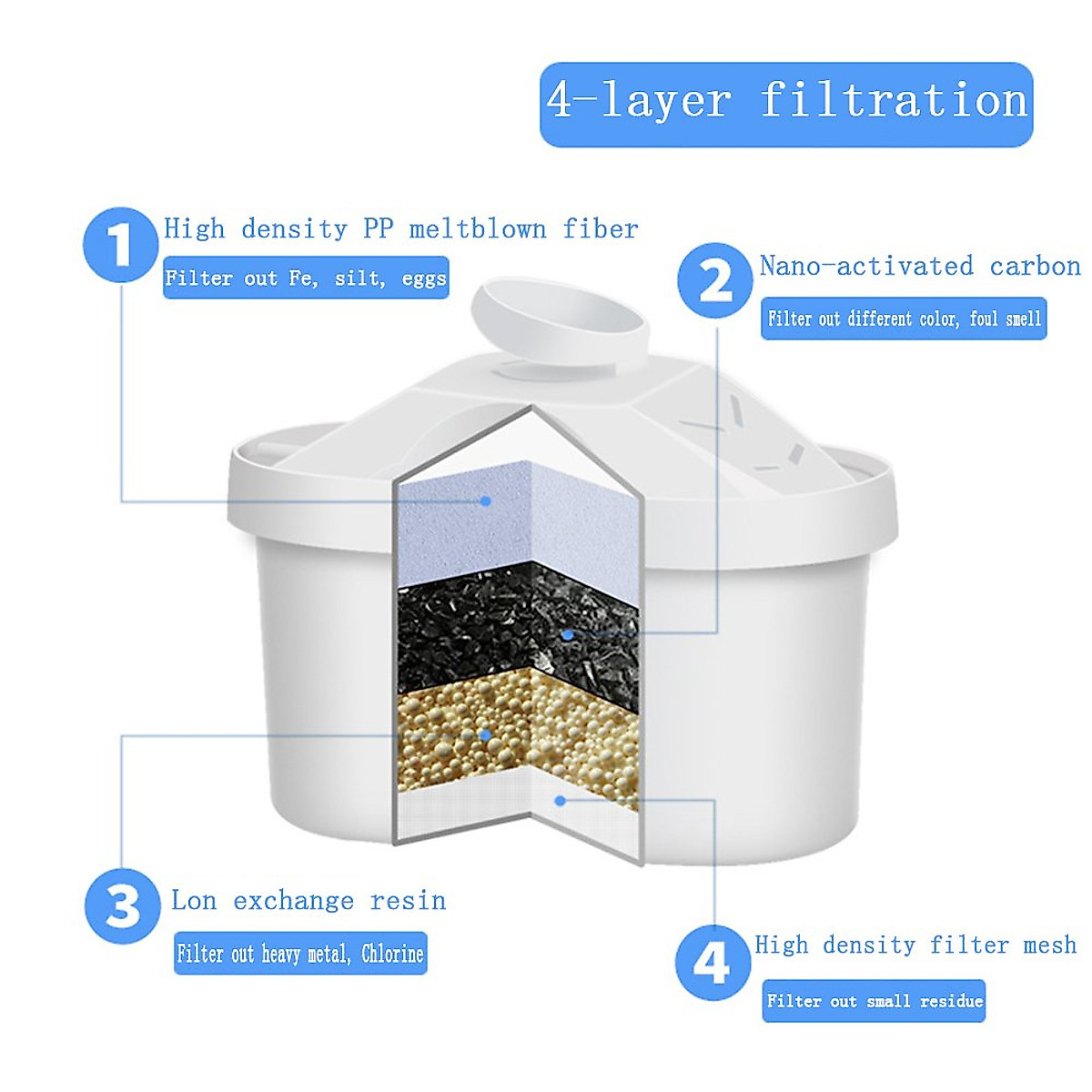 4-layer filtration

1 High density PP meltblown fiber

Filter out Fe, silt, eggs

2 Nano-activated carbon

Filter out different color, foul smell

3 Lon exchange resin

Filter out heavy metal, Chlorine

4 High density filter mesh

Filter out small residue