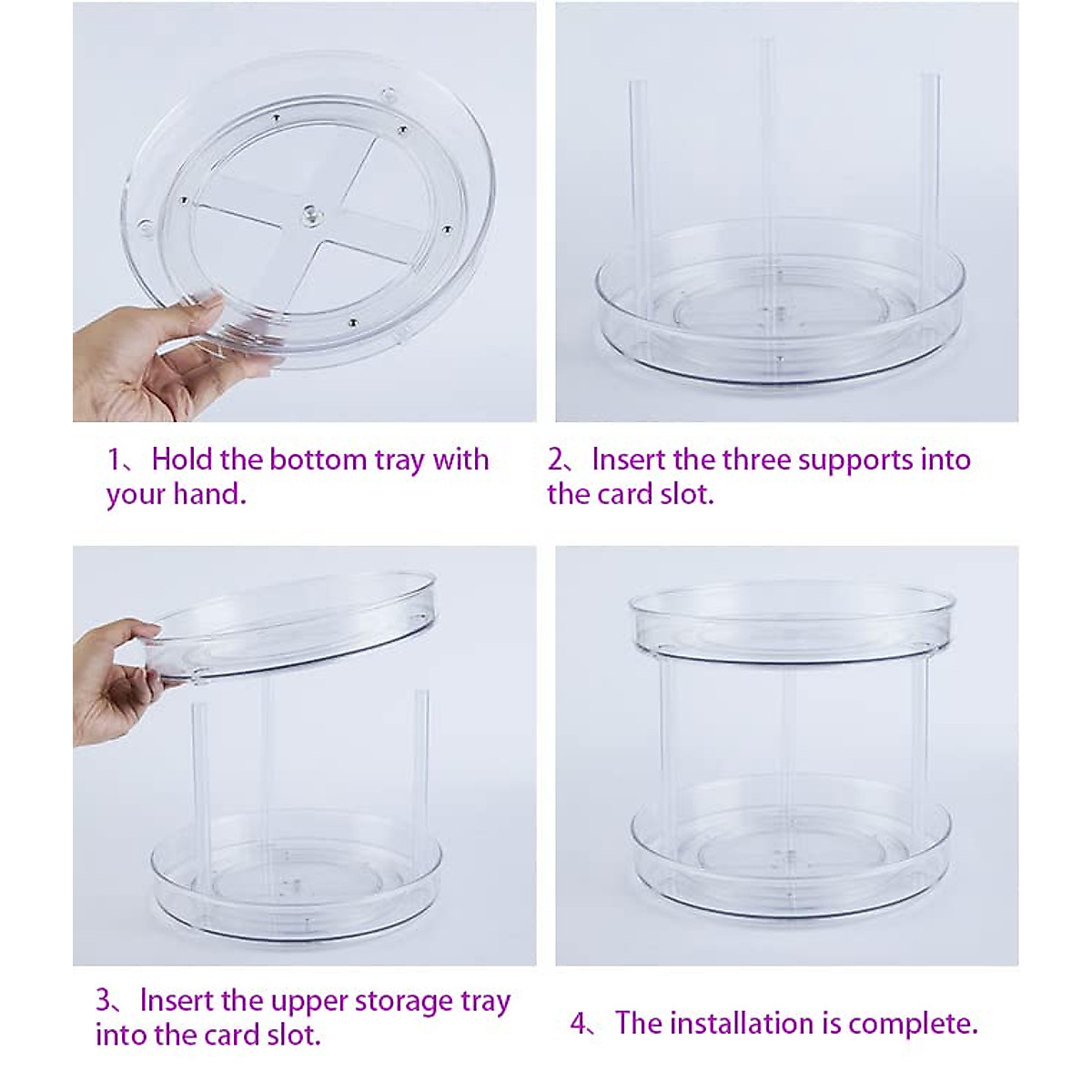 1、Hold the bottom tray with your hand.

2、Insert the three supports into the card slot.

3、Insert the upper storage tray into the card slot.

4、The installation is complete.