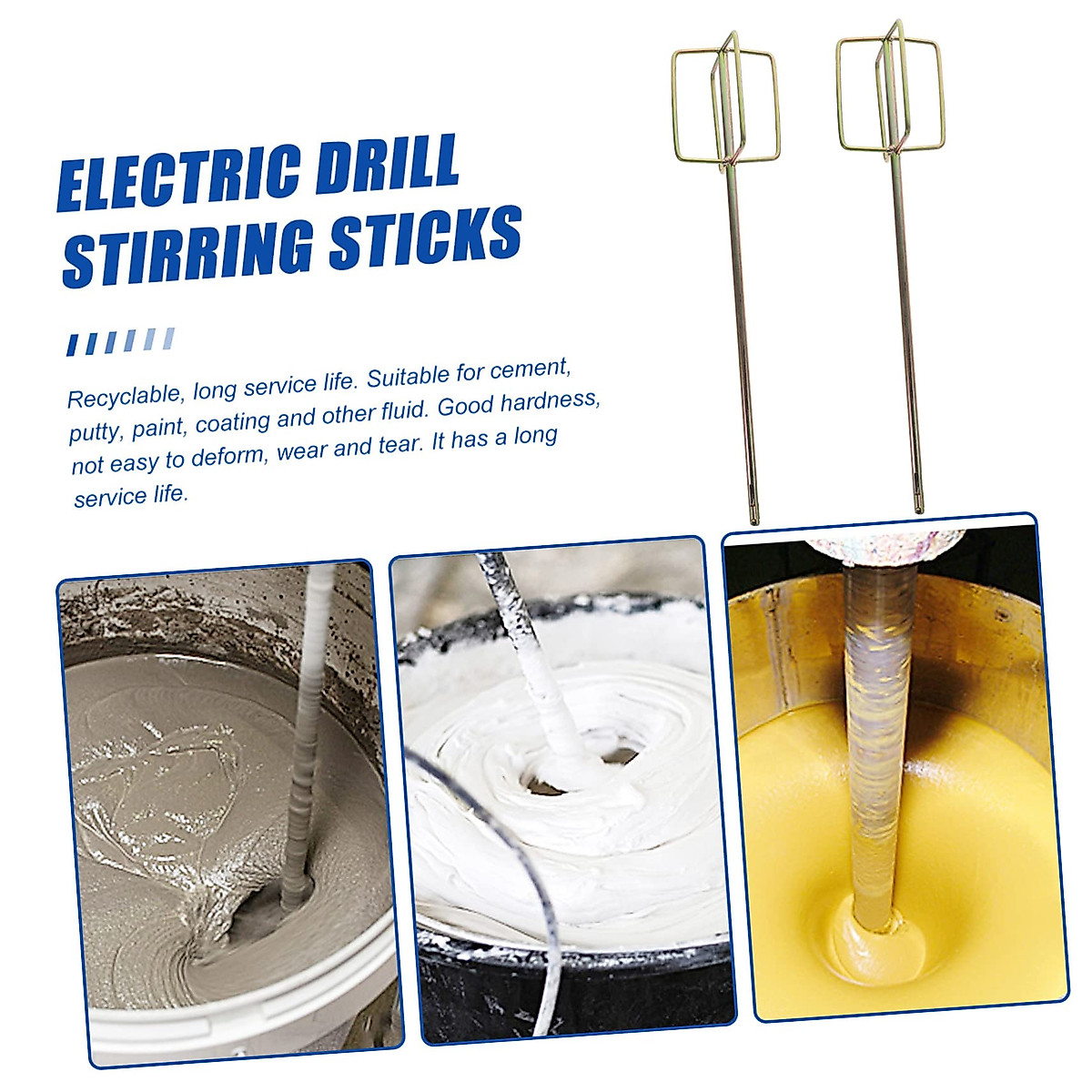 ELECTRIC DRILL STIRRING STICKS

Recyclable, long service life. Suitable for cement, putty, paint, coating and other fluid. Good hardness, not easy to deform, wear and tear. It has a long service life.