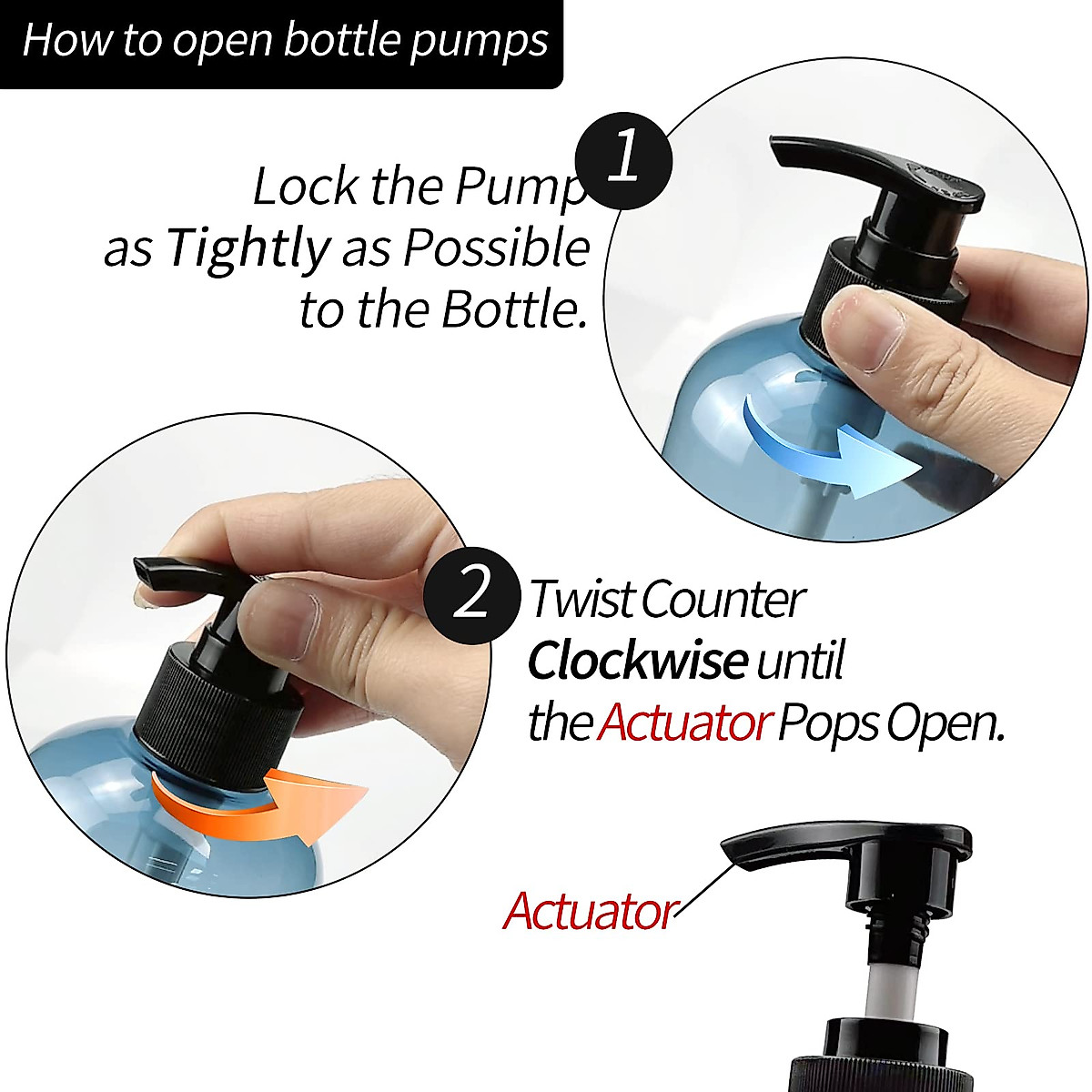 How to open bottle pumps

1

Lock the Pump as Tightly as Possible to the Bottle.

2

Twist Counter Clockwise until the Actuator Pops Open.

Actuator