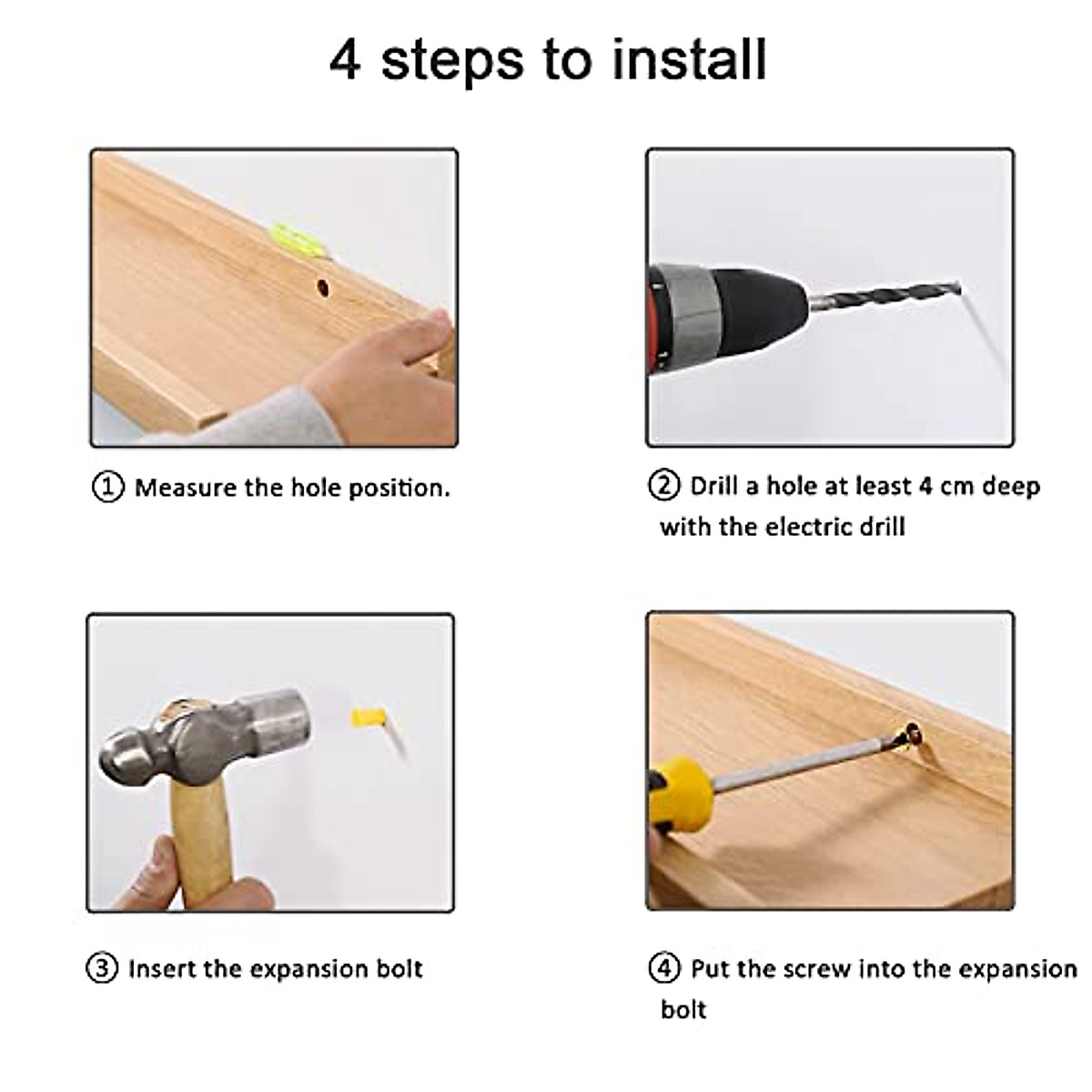 4 steps to install

① Measure the hole position.

② Drill a hole at least 4 cm deep with the electric drill

③ Insert the expansion bolt

④ Put the screw into the expansion bolt