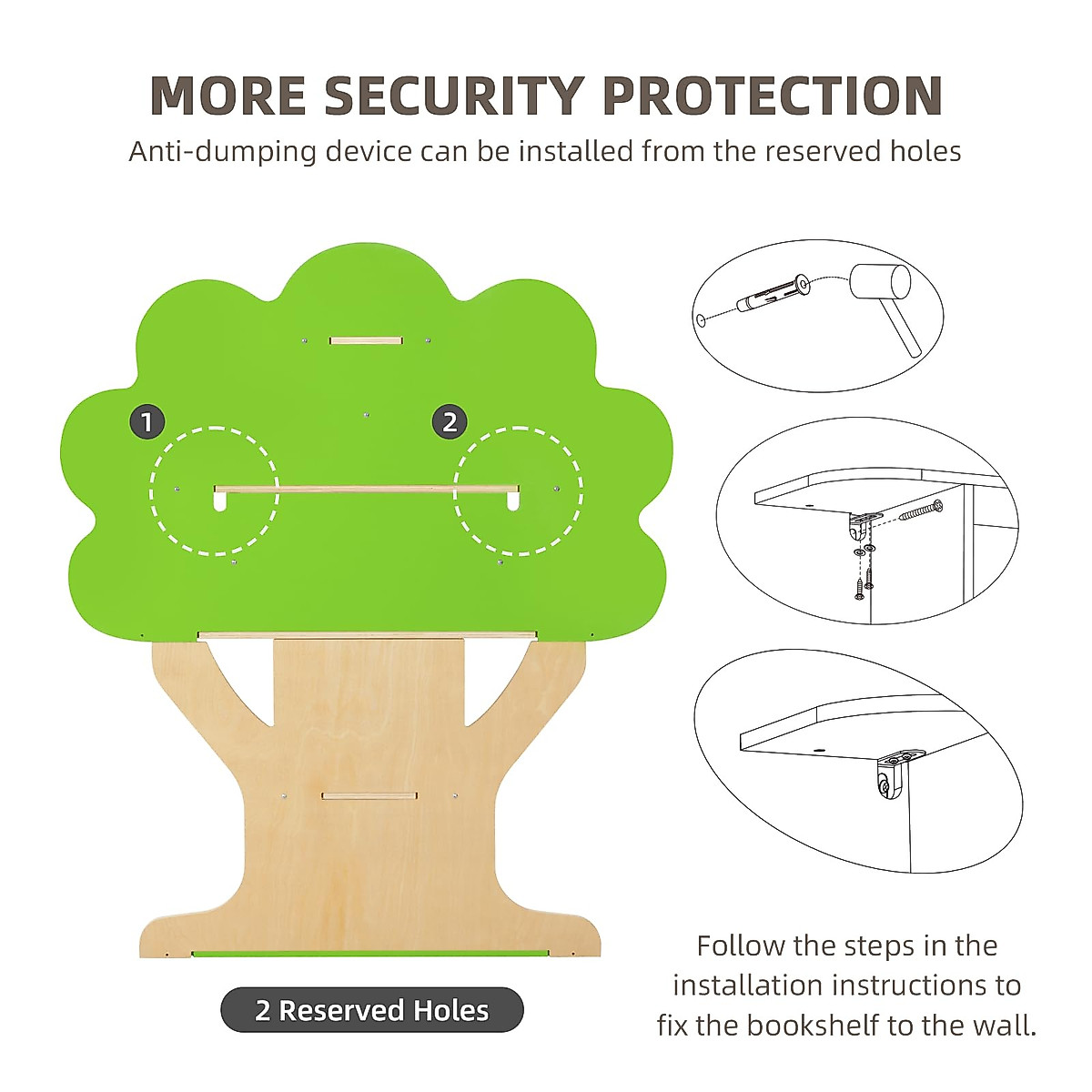 MORE SECURITY PROTECTION

Anti-dumping device can be installed from the reserved holes

1

2

2 Reserved Holes

Follow the steps in the installation instructions to fix the bookshelf to the wall.