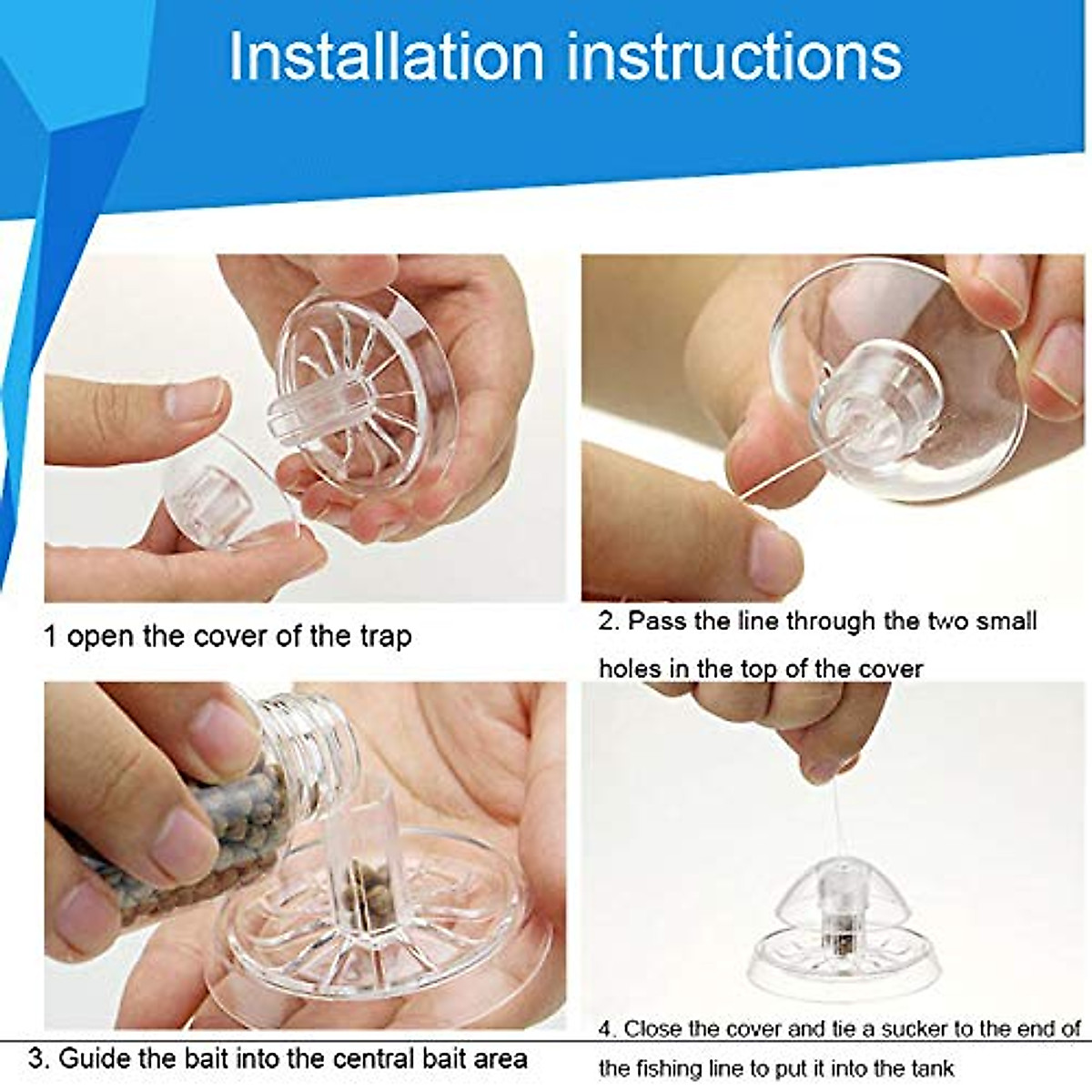 Installation instructions

1 open the cover of the trap

2. Pass the line through the two small holes in the top of the cover

3. Guide the bait into the central bait area

4. Close the cover and tie a sucker to the end of the fishing line to put it into the tank