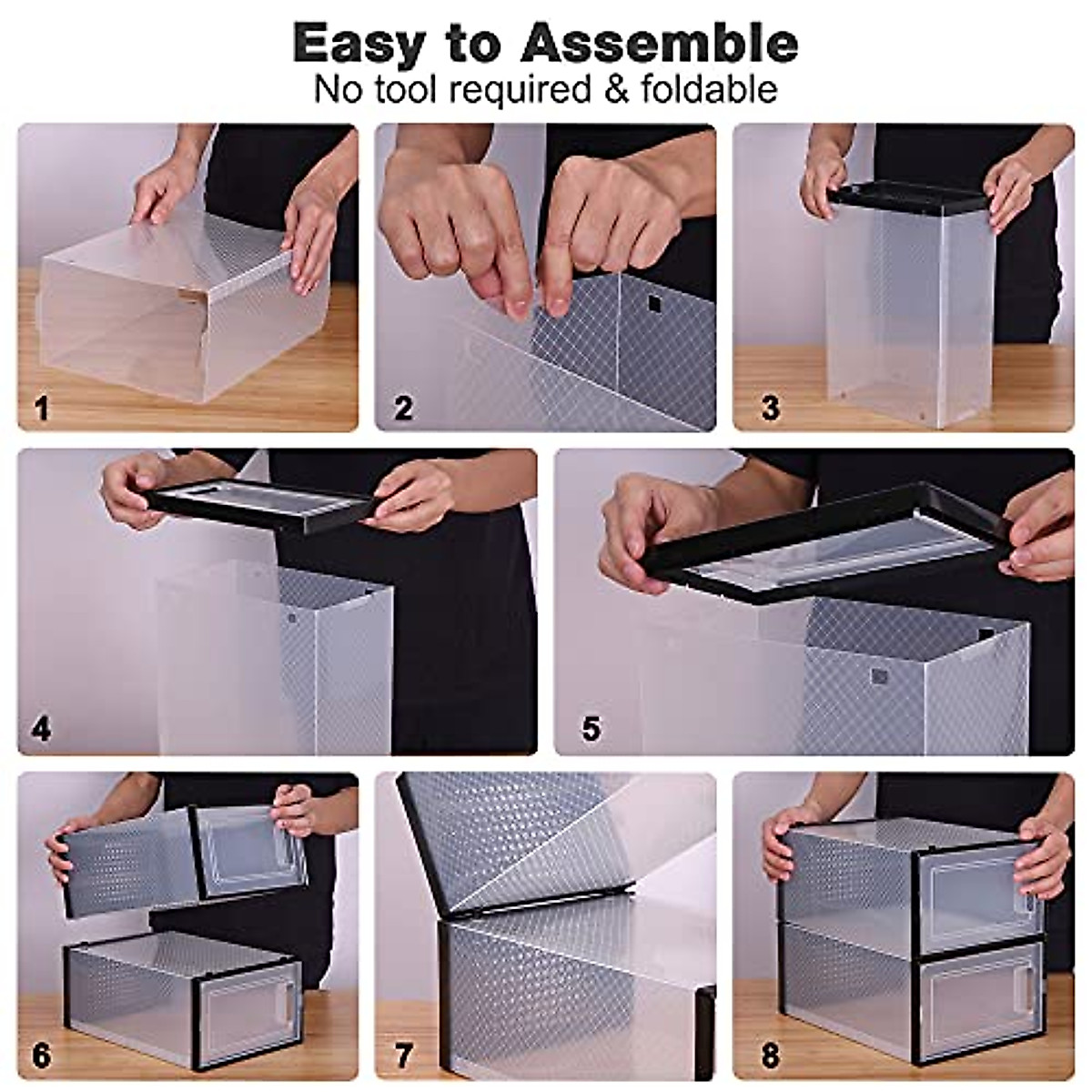 Easy to Assemble
No tool required & foldable

1

2

3

4

5

6

7

8