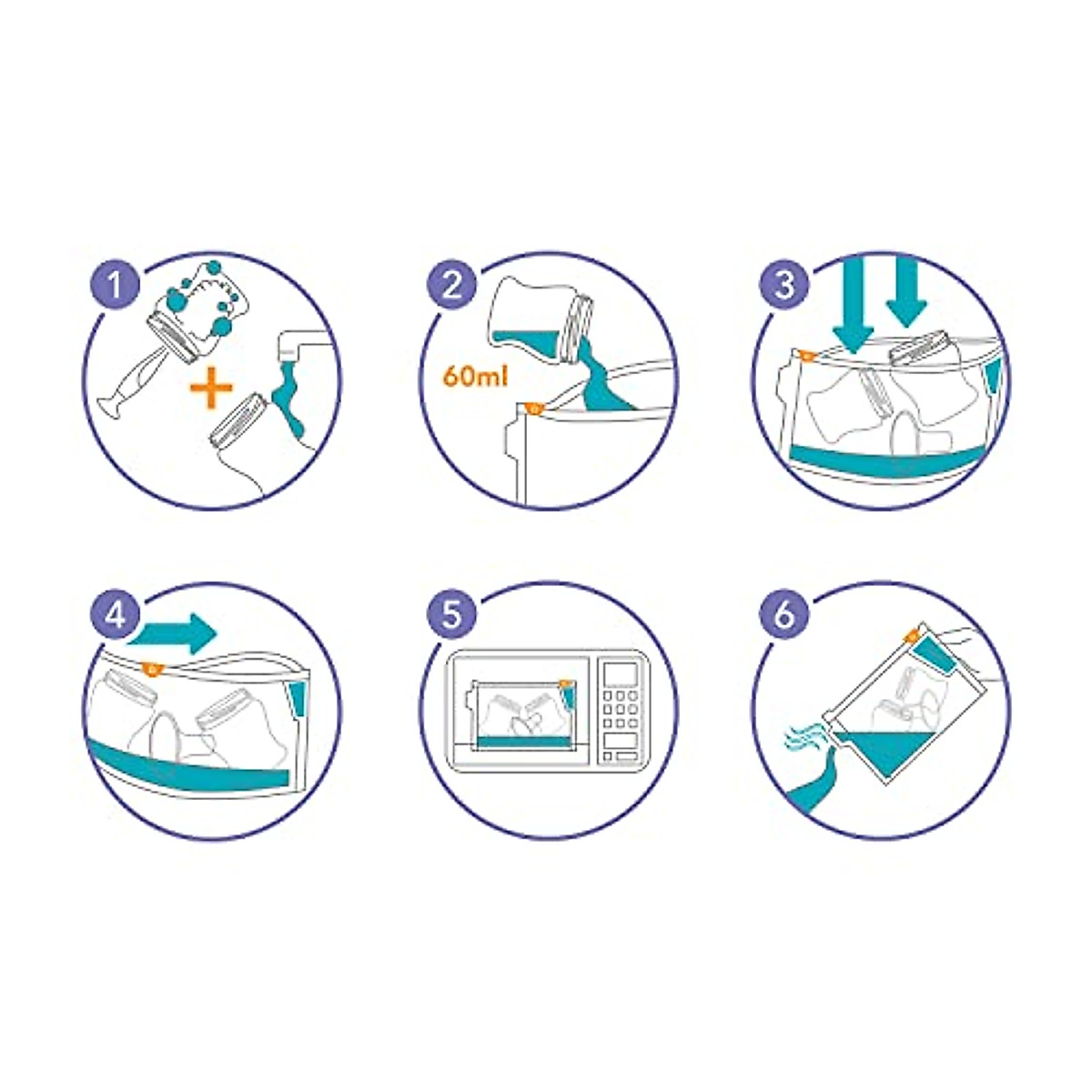 1

2

60ml

3

4

5

6