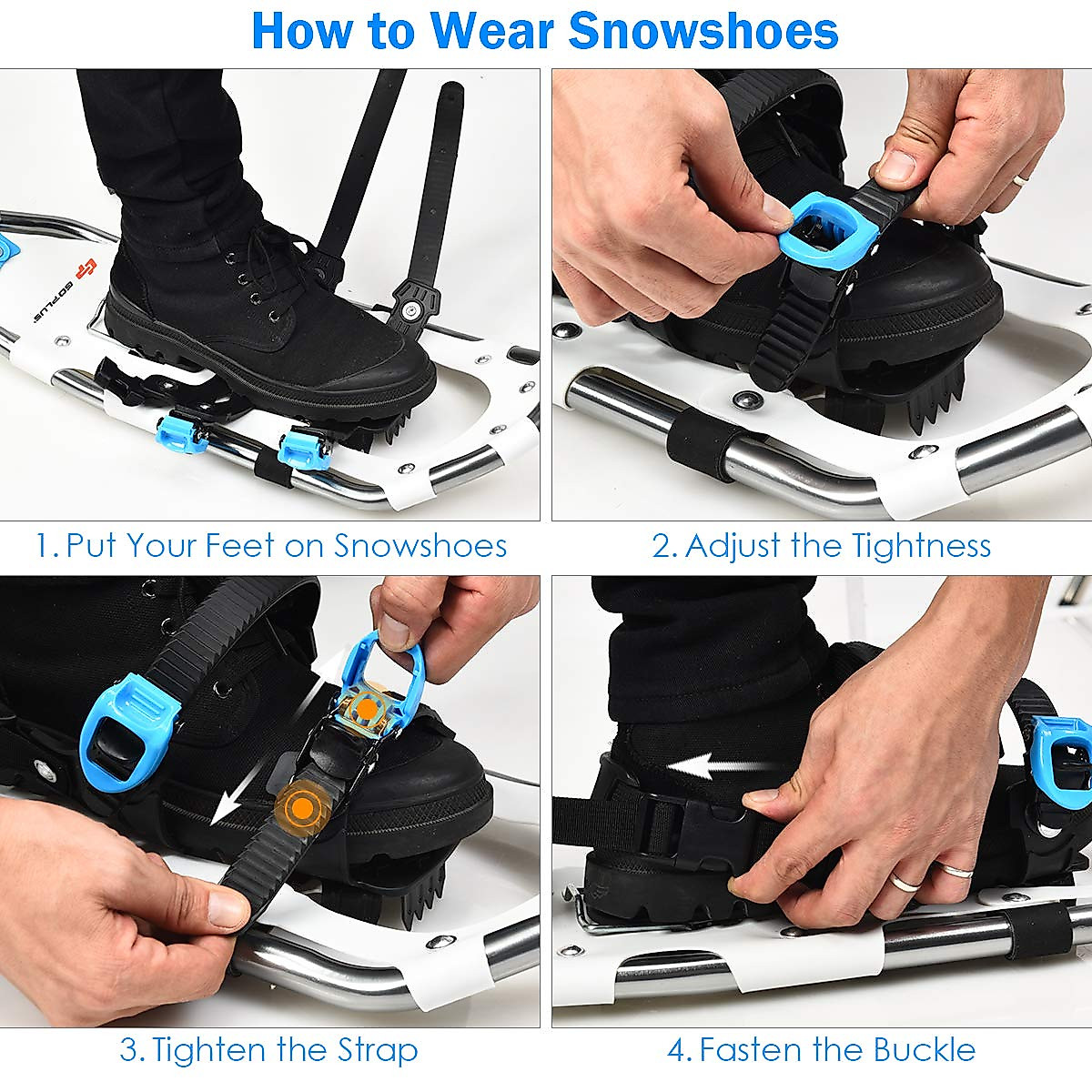 How to Wear Snowshoes

GOPLUS

1. Put Your Feet on Snowshoes

2. Adjust the Tightness

3. Tighten the Strap

4. Fasten the Buckle