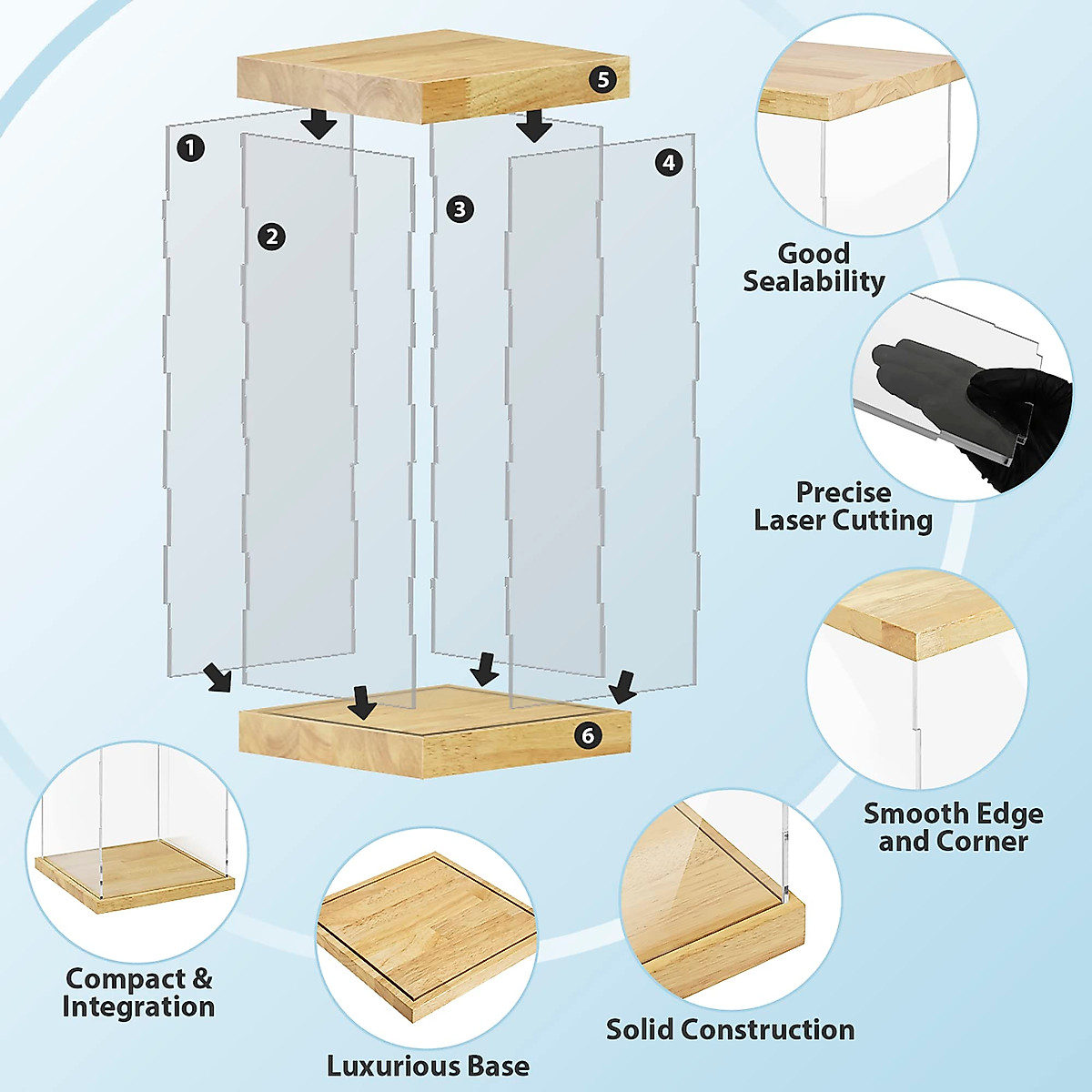 5
1
2
3
4
6

Good Sealability

Precise Laser Cutting

Smooth Edge and Corner

Compact & Integration

Luxurious Base

Solid Construction