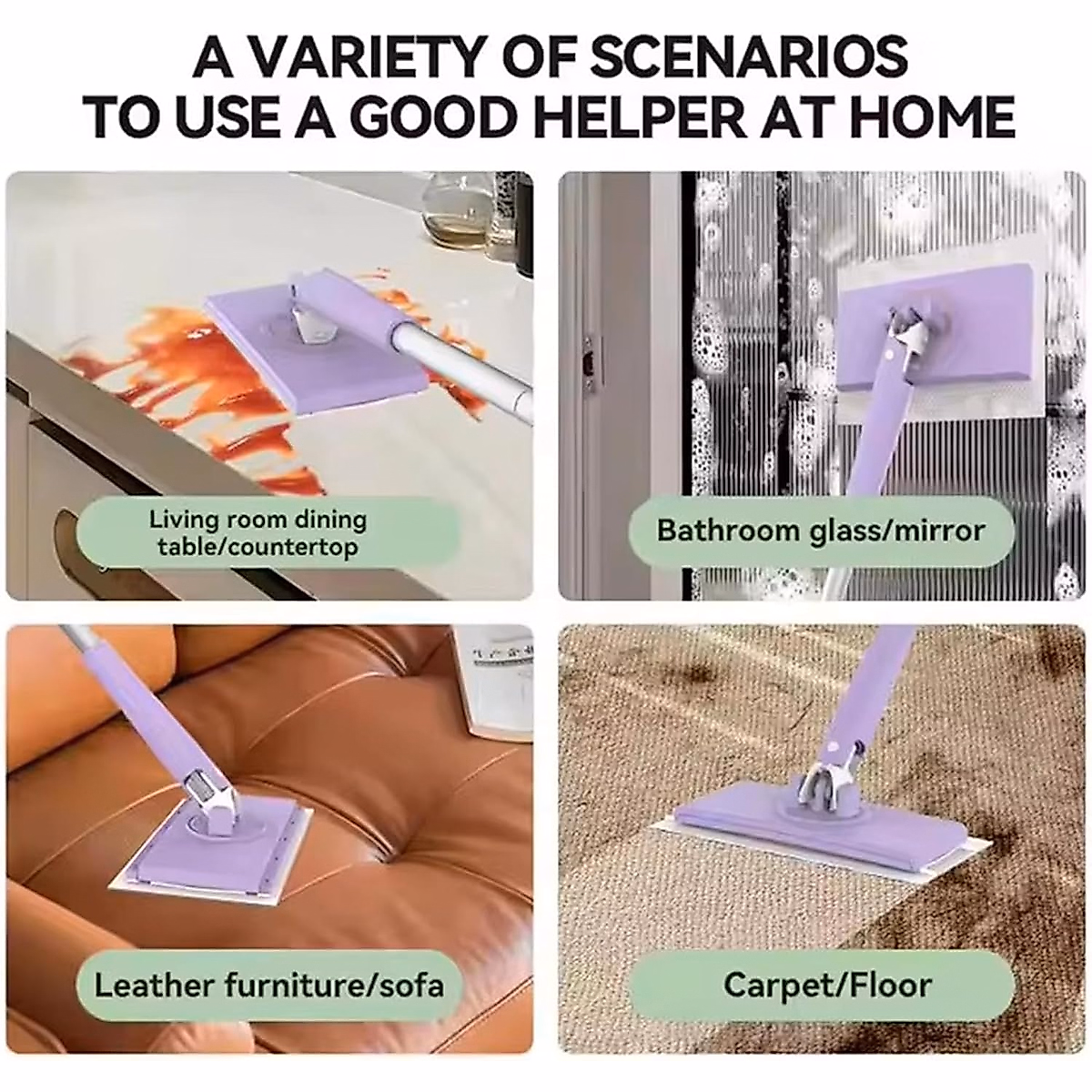 A VARIETY OF SCENARIOS TO USE A GOOD HELPER AT HOME

Living room dining table/countertop

Bathroom glass/mirror

Leather furniture/sofa

Carpet/Floor