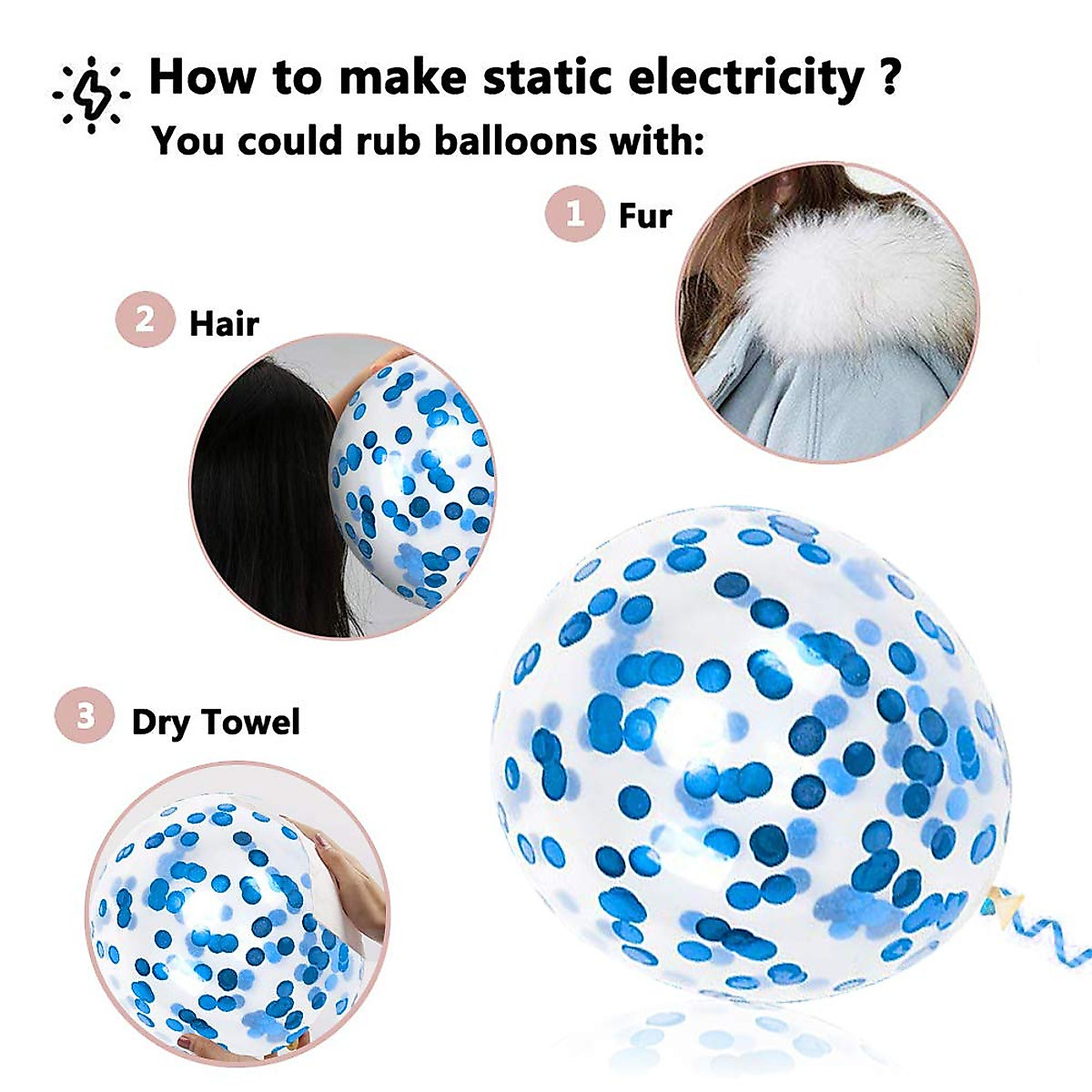 How to make static electricity ?
You could rub balloons with:

1 Fur

2 Hair

3 Dry Towel