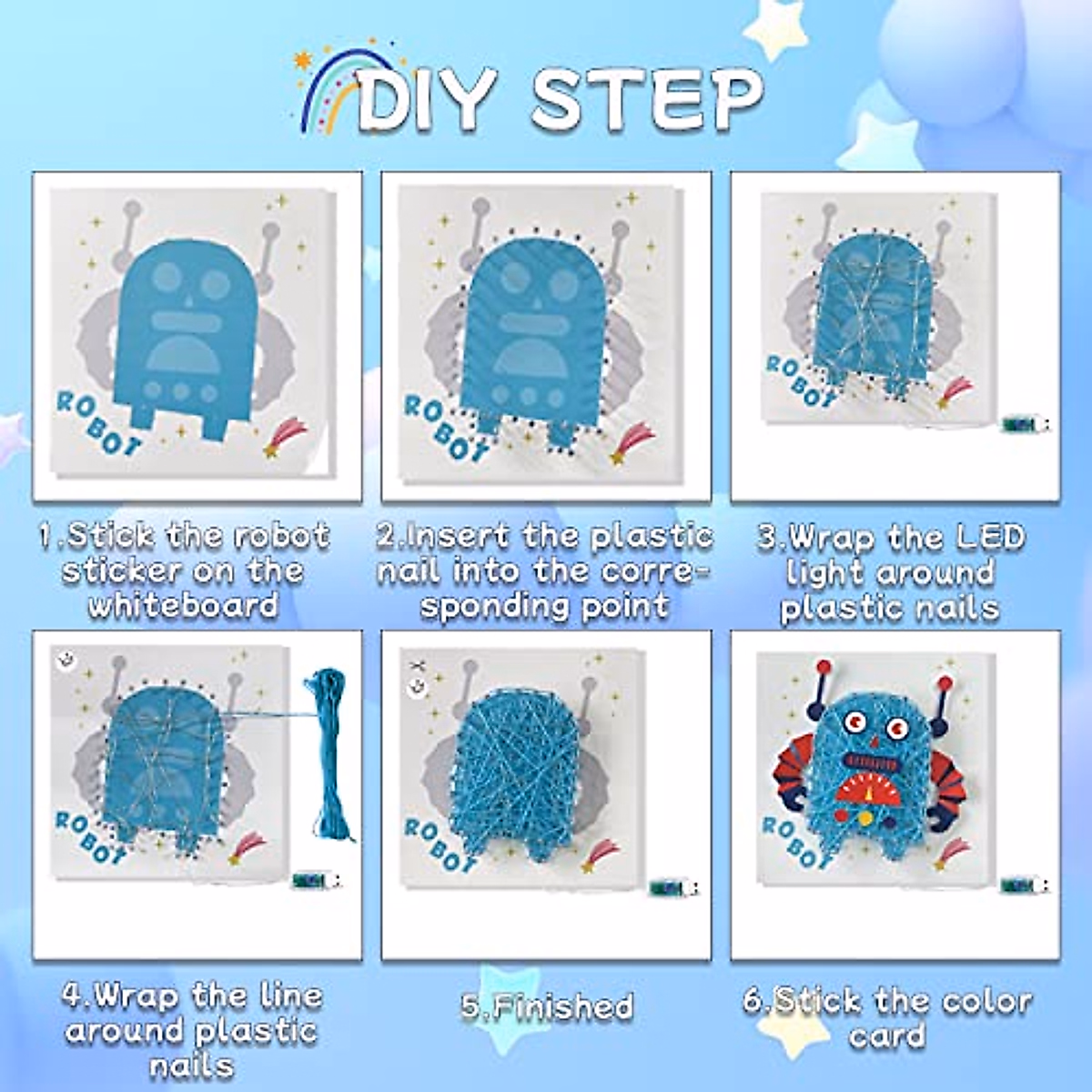 DIY STEP

ROBOT

1.Stick the robot sticker on the whiteboard

ROBOT

2.Insert the plastic nail into the corresponding point

ROBOT

3.Wrap the LED light around plastic nails

ROBOT

4.Wrap the line around plastic nails

ROBOT

5.Finished

ROBOT

6.Stick the color card