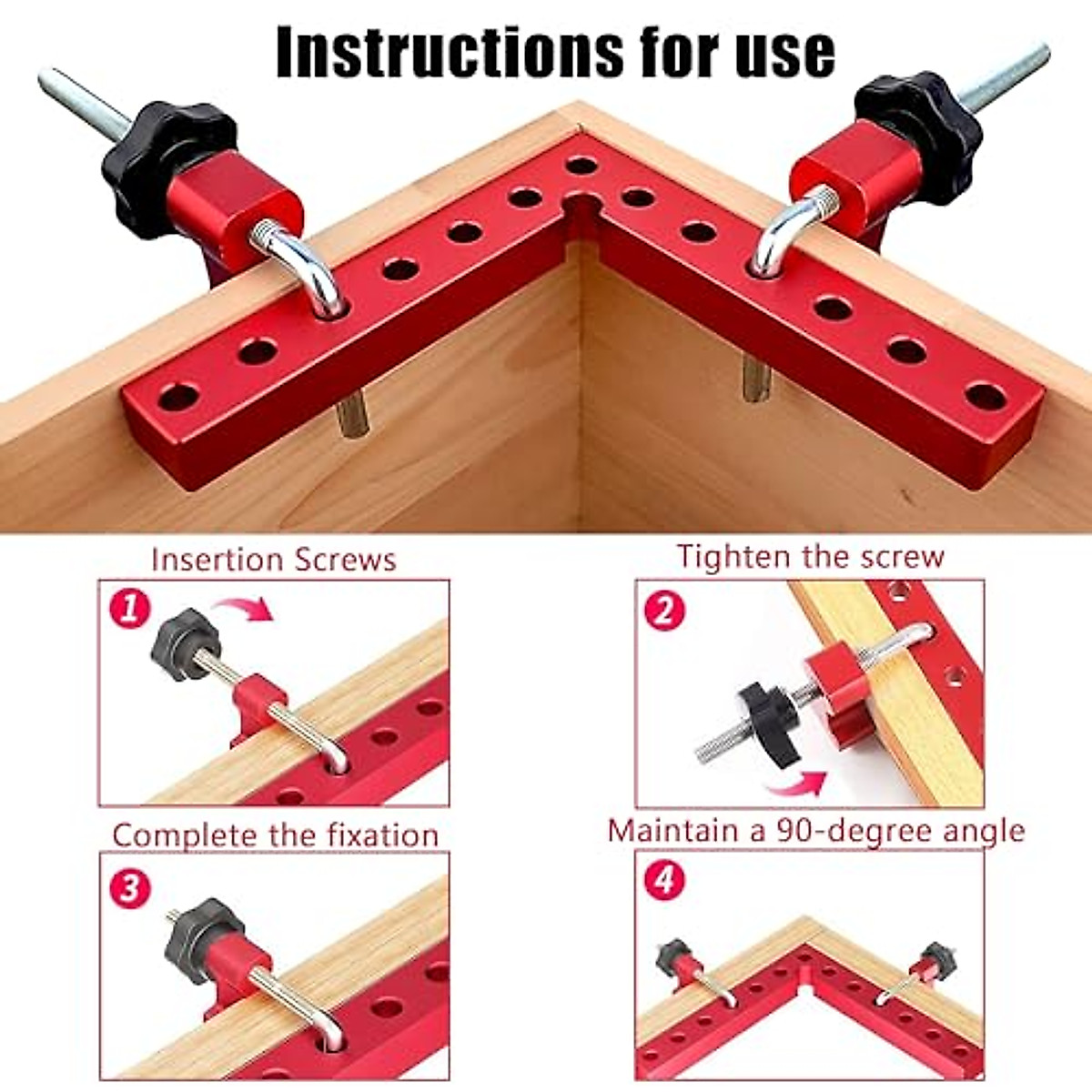 Instructions for use

Insertion Screws

1

Tighten the screw

2

Complete the fixation

3

Maintain a 90-degree angle

4